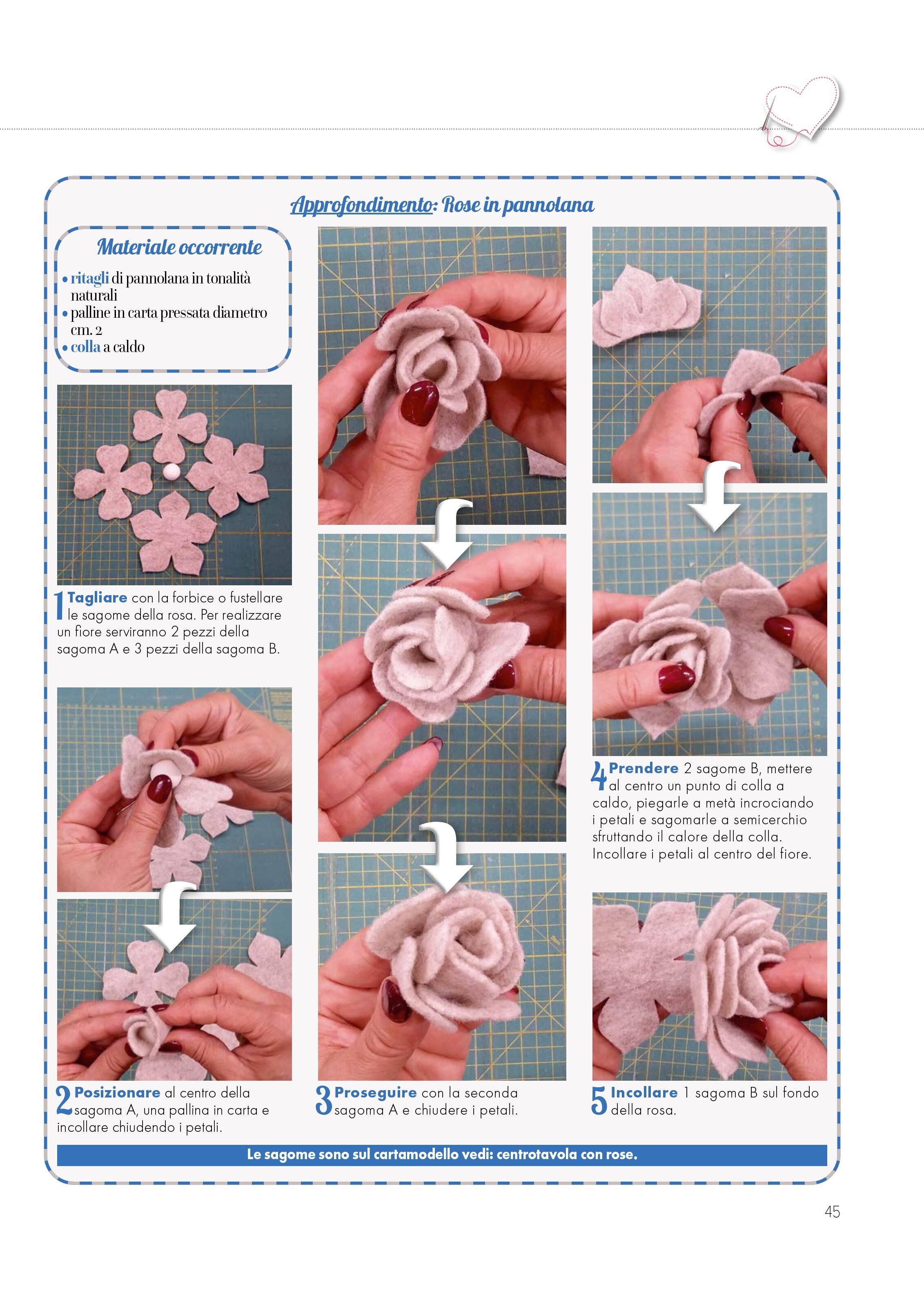 Approfondimento: Rose in pannolana

Materiale occorrente

• ritagli di pannolana in tonalità naturali
• palline in carta pressata diametro cm. 2
• colla a caldo

1 Tagliare con la forbice o fustellare le sagome della rosa. Per realizzare un fiore serviranno 2 pezzi della sagoma A e 3 pezzi della sagoma B.

2 Posizionare al centro della sagoma A, una pallina in carta e incollare chiudendo i petali.

3 Proseguire con la seconda sagoma A e chiudere i petali.

4 Prendere 2 sagome B, mettere al centro un punto di colla a caldo, piegarle a metà incrociando i petali e sagomarle a semicerchio sfruttando il calore della colla. Incollare i petali al centro del fiore.

5 Incollare 1 sagoma B sul fondo della rosa.

Le sagome sono sul cartamodello vedi: centrotavola con rose.

45