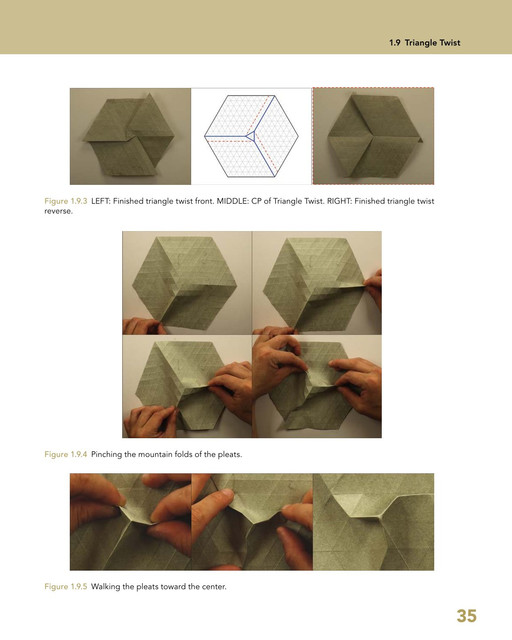 1.9 Triangle Twist

Figure 1.9.3 LEFT: Finished triangle twist front. MIDDLE: CP of Triangle Twist. RIGHT: Finished triangle twist reverse.

Figure 1.9.4 Pinching the mountain folds of the pleats.

Figure 1.9.5 Walking the pleats toward the center.

35