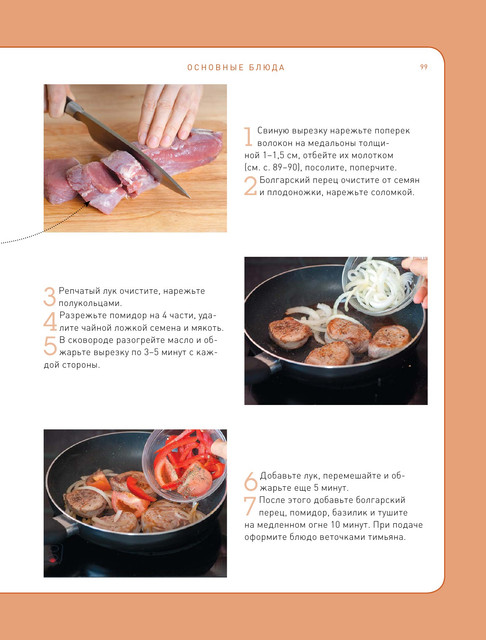 ОСНОВНЫЕ БЛЮДА

99

1 Свиную вырезку нарежьте поперек волокон на медальоны толщиной 1–1,5 см, отбейте их молотком (см. с. 89–90), посолите, поперчите.
2 Болгарский перец очистите от семян и плодоножки, нарежьте соломкой.

3 Репчатый лук очистите, нарежьте полукольцами.
4 Разрежьте помидор на 4 части, удалите чайной ложкой семена и мякоть.
5 В сковороде разогрейте масло и обжарьте вырезку по 3–5 минут с каждой стороны.

6 Добавьте лук, перемешайте и обжарьте еще 5 минут.
7 После этого добавьте болгарский перец, помидор, базилик и тушите на медленном огне 10 минут. При подаче оформите блюдо веточками тимьяна.