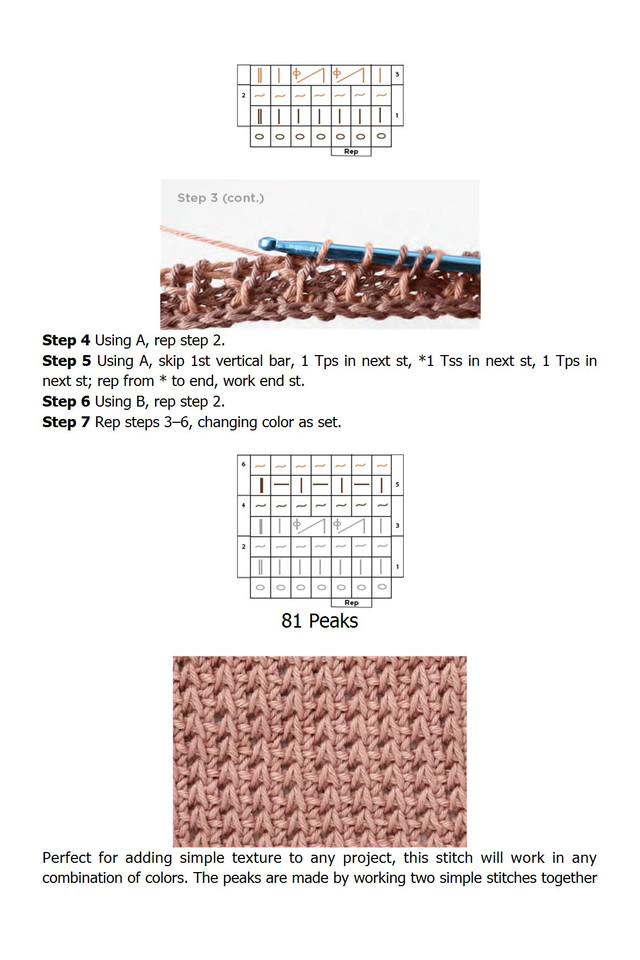 3
2
1
Rep

Step 3 (cont.)

**Step 4** Using A, rep step 2.
**Step 5** Using A, skip 1st vertical bar, 1 Tps in next st, *1 Tss in next st, 1 Tps in next st; rep from * to end, work end st.
**Step 6** Using B, rep step 2.
**Step 7** Rep steps 3–6, changing color as set.

6
5
4
3
2
1
Rep

81 Peaks

Perfect for adding simple texture to any project, this stitch will work in any combination of colors. The peaks are made by working two simple stitches together