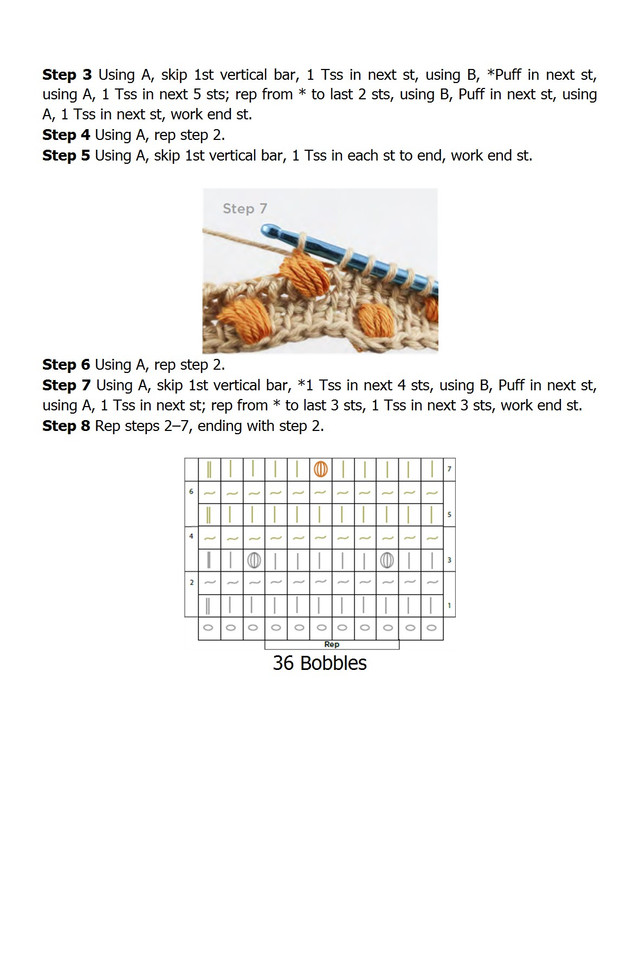 **Step 3** Using A, skip 1st vertical bar, 1 Tss in next st, using B, *Puff in next st, using A, 1 Tss in next 5 sts; rep from * to last 2 sts, using B, Puff in next st, using A, 1 Tss in next st, work end st.
**Step 4** Using A, rep step 2.
**Step 5** Using A, skip 1st vertical bar, 1 Tss in each st to end, work end st.

Step 7

**Step 6** Using A, rep step 2.
**Step 7** Using A, skip 1st vertical bar, *1 Tss in next 4 sts, using B, Puff in next st, using A, 1 Tss in next st; rep from * to last 3 sts, 1 Tss in next 3 sts, work end st.
**Step 8** Rep steps 2–7, ending with step 2.

7
6
5
4
3
2
1
Rep

36 Bobbles