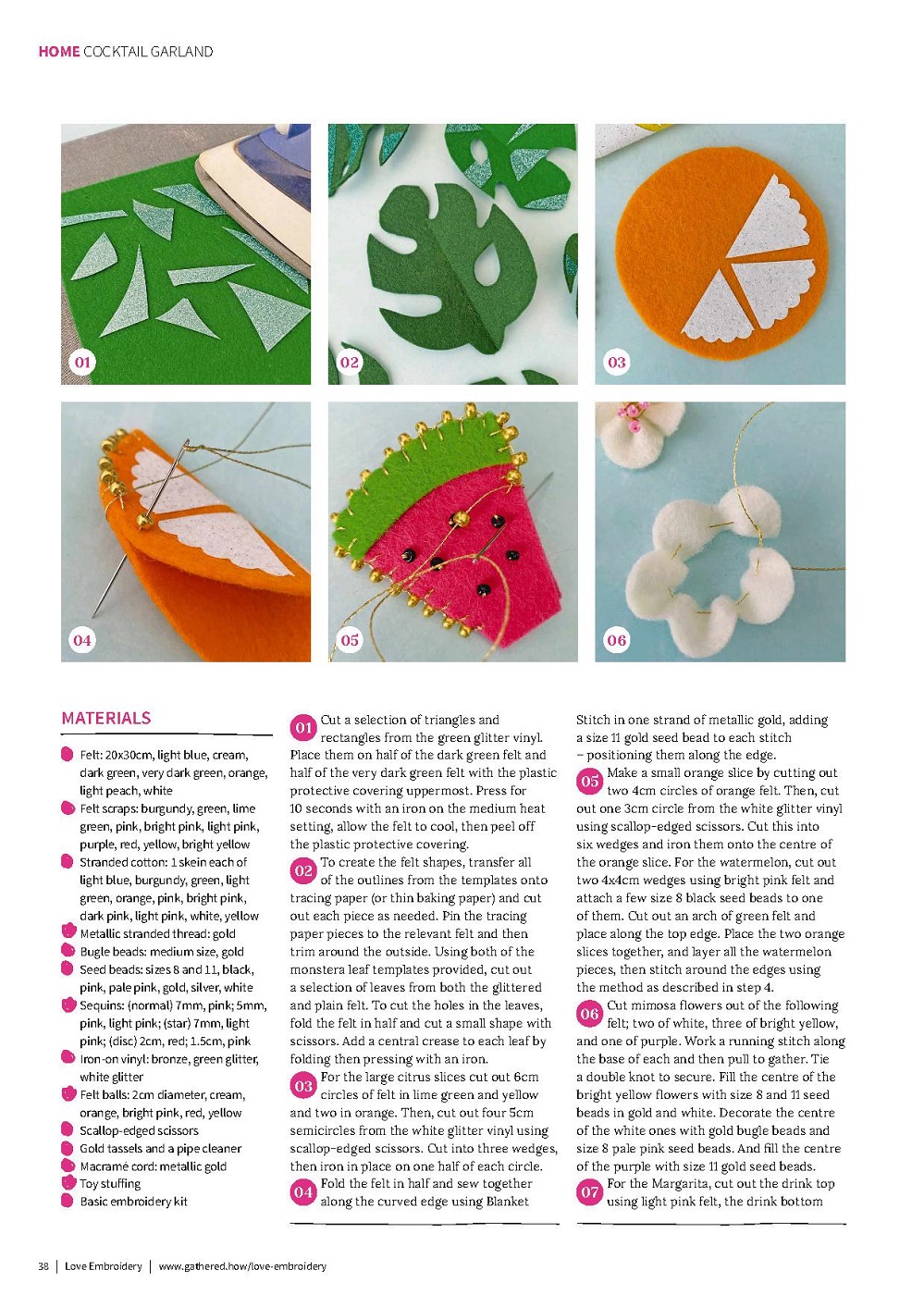 HOME COCKTAIL GARLAND

01

02

03

04

05

06

MATERIALS

Felt: 20x30cm, light blue, cream, dark green, very dark green, orange, light peach, white

Felt scraps: burgundy, green, lime green, pink, bright pink, light pink, purple, red, yellow, bright yellow

Stranded cotton: 1 skein each of light blue, burgundy, green, light green, orange, pink, bright pink, dark pink, light pink, white, yellow

Metallic stranded thread: gold

Bugle beads: medium size, gold

Seed beads: sizes 8 and 11, black, pink, pale pink, gold, silver, white

Sequins: (normal) 7mm, pink; 5mm, pink, light pink; (star) 7mm, light pink; (disc) 2cm, red; 1.5cm, pink

Iron-on vinyl: bronze, green glitter, white glitter

Felt balls: 2cm diameter, cream, orange, bright pink, red, yellow

Scallop-edged scissors

Gold tassels and a pipe cleaner

Macramé cord: metallic gold

Toy stuffing

Basic embroidery kit

01 Cut a selection of triangles and rectangles from the green glitter vinyl. Place them on half of the dark green felt and half of the very dark green felt with the plastic protective covering uppermost. Press for 10 seconds with an iron on the medium heat setting, allow the felt to cool, then peel off the plastic protective covering.

02 To create the felt shapes, transfer all of the outlines from the templates onto tracing paper (or thin baking paper) and cut out each piece as needed. Pin the tracing paper pieces to the relevant felt and then trim around the outside. Using both of the monstera leaf templates provided, cut out a selection of leaves from both the glittered and plain felt. To cut the holes in the leaves, fold the felt in half and cut a small shape with scissors. Add a central crease to each leaf by folding then pressing with an iron.

03 For the large citrus slices cut out 6cm circles of felt in lime green and yellow and two in orange. Then, cut out four 5cm semicircles from the white glitter vinyl using scallop-edged scissors. Cut into three wedges, then iron in place on one half of each circle.

04 Fold the felt in half and sew together along the curved edge using Blanket Stitch in one strand of metallic gold, adding a size 11 gold seed bead to each stitch – positioning them along the edge.

05 Make a small orange slice by cutting out two 4cm circles of orange felt. Then, cut out one 3cm circle from the white glitter vinyl using scallop-edged scissors. Cut this into six wedges and iron them onto the centre of the orange slice. For the watermelon, cut out two 4x4cm wedges using bright pink felt and attach a few size 8 black seed beads to one of them. Cut out an arch of green felt and place along the top edge. Place the two orange slices together, and layer all the watermelon pieces, then stitch around the edges using the method as described in step 4.

06 Cut mimosa flowers out of the following felt; two of white, three of bright yellow, and one of purple. Work a running stitch along the base of each and then pull to gather. Tie a double knot to secure. Fill the centre of the bright yellow flowers with size 8 and 11 seed beads in gold and white. Decorate the centre of the white ones with gold bugle beads and size 8 pale pink seed beads. And fill the centre of the purple with size 11 gold seed beads.

07 For the Margarita, cut out the drink top using light pink felt, the drink bottom

38 | Love Embroidery | www.gathered.how/love-embroidery