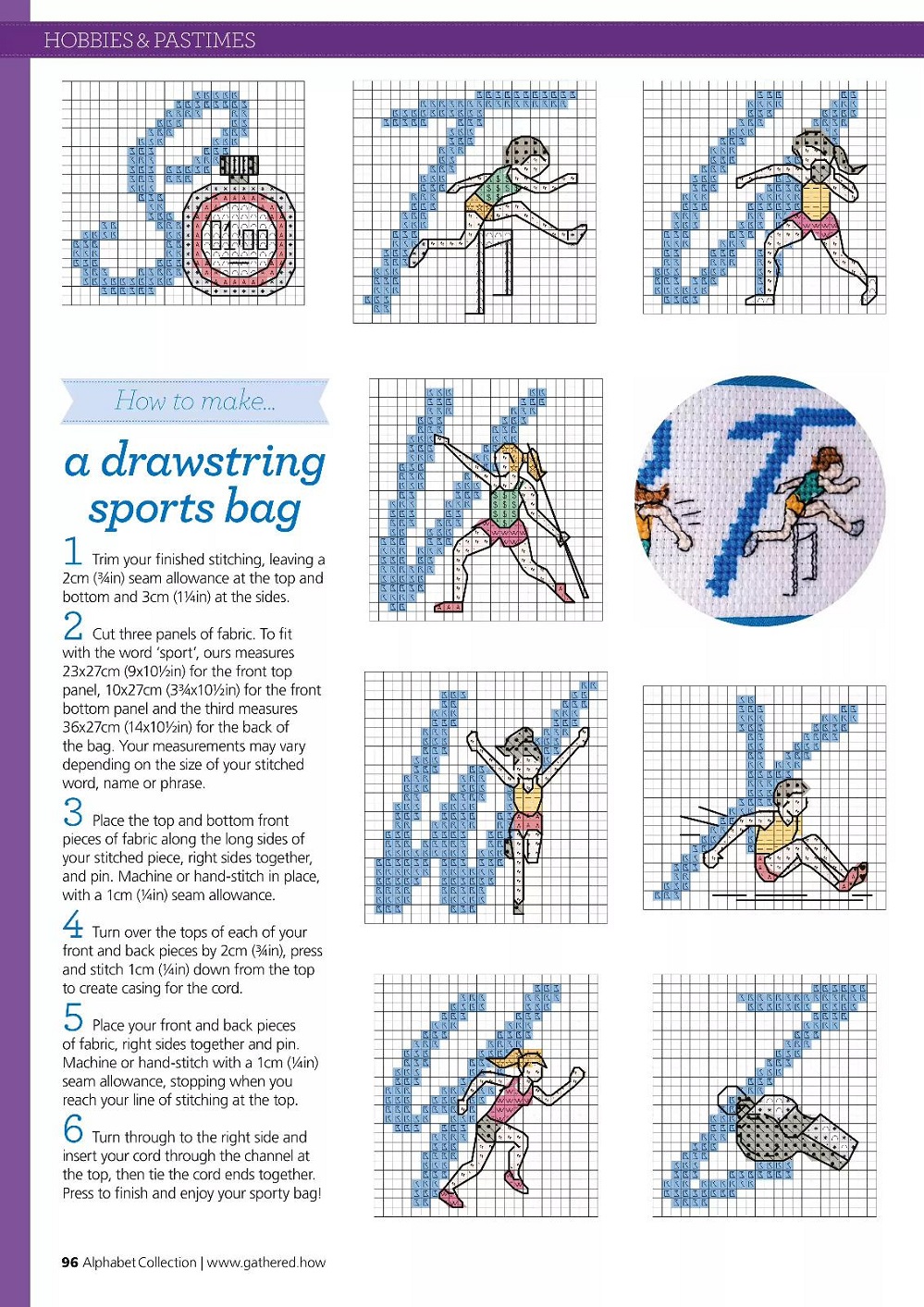 HOBBIES & PASTIMES

01:00

How to make...

a drawstring sports bag

1 Trim your finished stitching, leaving a 2cm (¾in) seam allowance at the top and bottom and 3cm (1¼in) at the sides.

2 Cut three panels of fabric. To fit with the word 'sport', ours measures 23x27cm (9x10½in) for the front top panel, 10x27cm (3¾x10½in) for the front bottom panel and the third measures 36x27cm (14x10½in) for the back of the bag. Your measurements may vary depending on the size of your stitched word, name or phrase.

3 Place the top and bottom front pieces of fabric along the long sides of your stitched piece, right sides together, and pin. Machine or hand-stitch in place, with a 1cm (¼in) seam allowance.

4 Turn over the tops of each of your front and back pieces by 2cm (¾in), press and stitch 1cm (¼in) down from the top to create casing for the cord.

5 Place your front and back pieces of fabric, right sides together and pin. Machine or hand-stitch with a 1cm (¼in) seam allowance, stopping when you reach your line of stitching at the top.

6 Turn through to the right side and insert your cord through the channel at the top, then tie the cord ends together. Press to finish and enjoy your sporty bag!

96 Alphabet Collection | www.gathered.how