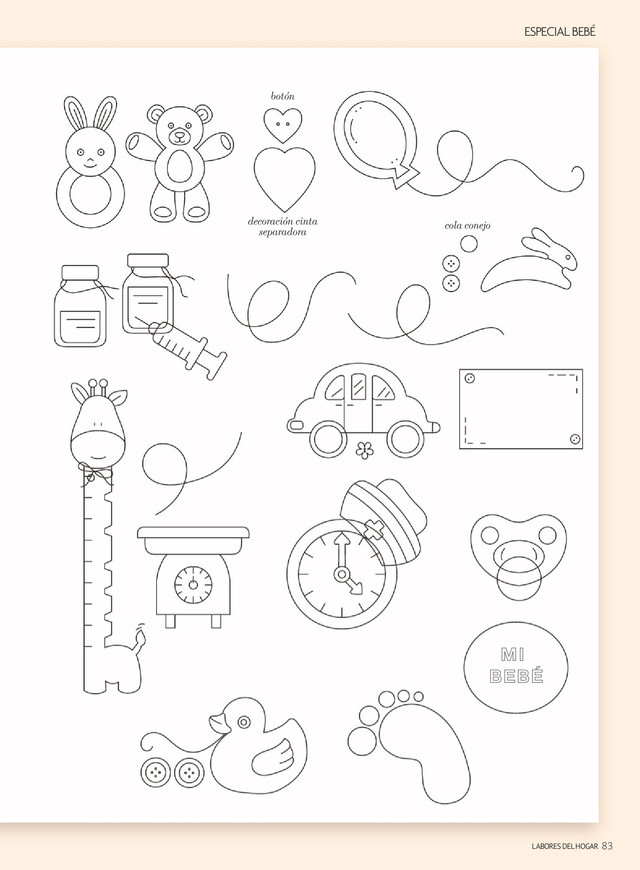 ESPECIAL BEBÉ

botón

decoración cinta separadora

cola conejo

MI BEBÉ

LABORES DEL HOGAR 83