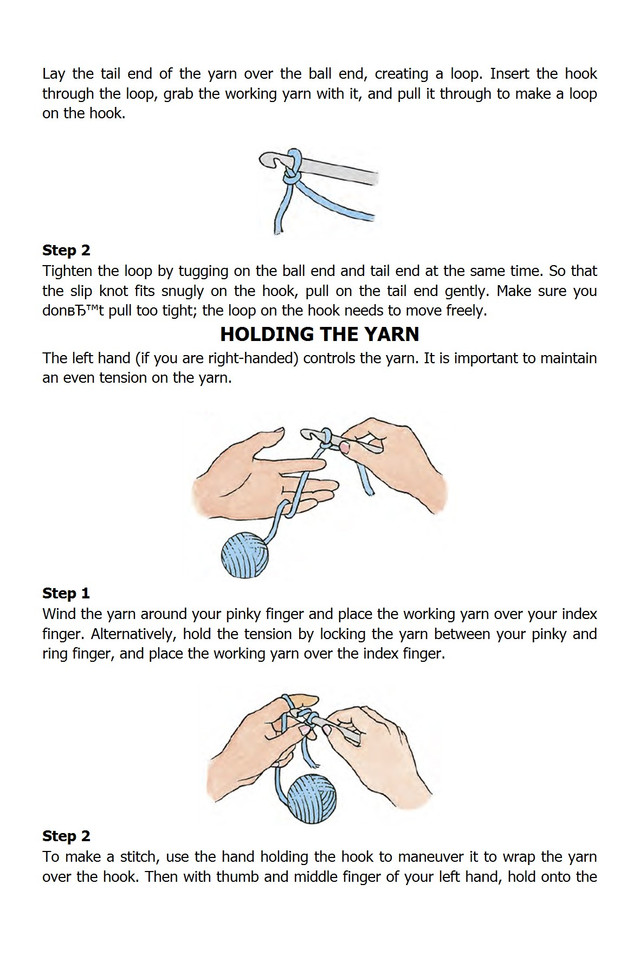 Lay the tail end of the yarn over the ball end, creating a loop. Insert the hook through the loop, grab the working yarn with it, and pull it through to make a loop on the hook.

**Step 2**
Tighten the loop by tugging on the ball end and tail end at the same time. So that the slip knot fits snugly on the hook, pull on the tail end gently. Make sure you donвЂ™t pull too tight; the loop on the hook needs to move freely.

**HOLDING THE YARN**

The left hand (if you are right-handed) controls the yarn. It is important to maintain an even tension on the yarn.

**Step 1**
Wind the yarn around your pinky finger and place the working yarn over your index finger. Alternatively, hold the tension by locking the yarn between your pinky and ring finger, and place the working yarn over the index finger.

**Step 2**
To make a stitch, use the hand holding the hook to maneuver it to wrap the yarn over the hook. Then with thumb and middle finger of your left hand, hold onto the