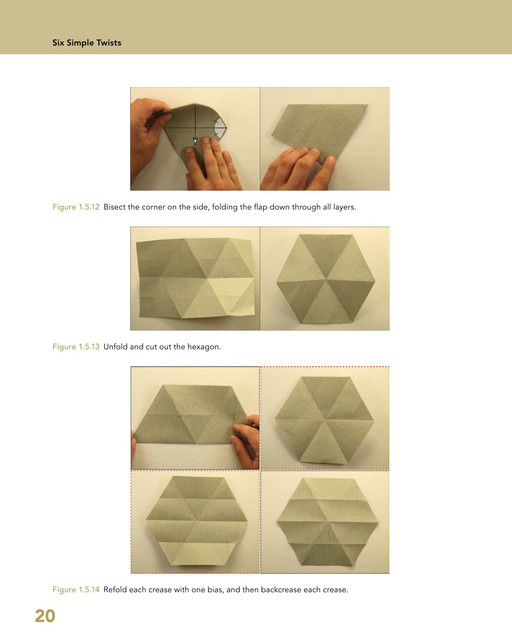 Six Simple Twists

Figure 1.5.12 Bisect the corner on the side, folding the flap down through all layers.

Figure 1.5.13 Unfold and cut out the hexagon.

Figure 1.5.14 Refold each crease with one bias, and then backcrease each crease.

20