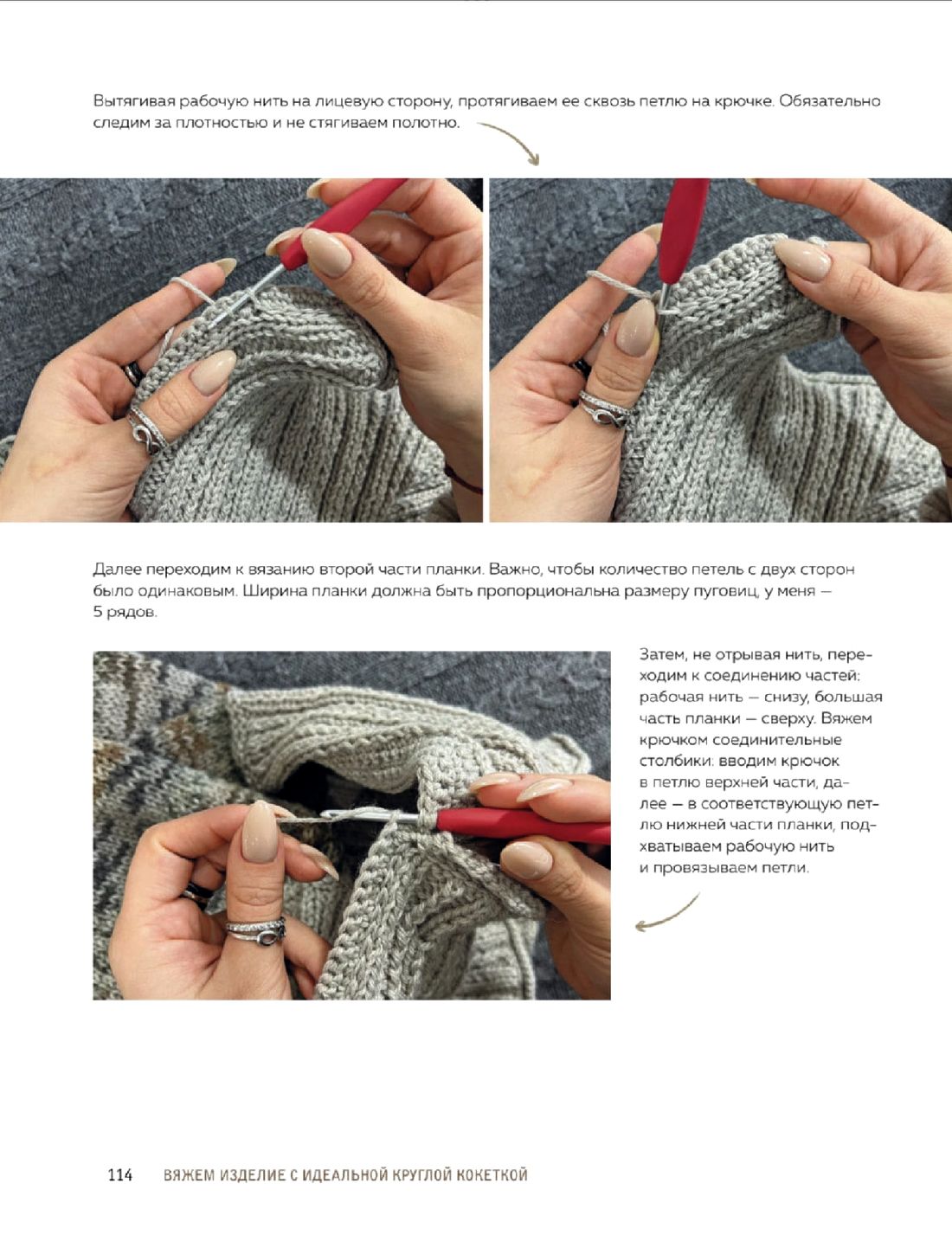 Вытягивая рабочую нить на лицевую сторону, протягиваем ее сквозь петлю на крючке. Обязательно следим за плотностью и не стягиваем полотно.

Далее переходим к вязанию второй части планки. Важно, чтобы количество петель с двух сторон было одинаковым. Ширина планки должна быть пропорциональна размеру пуговиц, у меня — 5 рядов.

Затем, не отрывая нить, переходим к соединению частей: рабочая нить — снизу, большая часть планки — сверху. Вяжем крючком соединительные столбики: вводим крючок в петлю верхней части, далее — в соответствующую петлю нижней части планки, подхватываем рабочую нить и провязываем петли.

114 ВЯЖЕМ ИЗДЕЛИЕ С ИДЕАЛЬНОЙ КРУГЛОЙ КОКЕТКОЙ