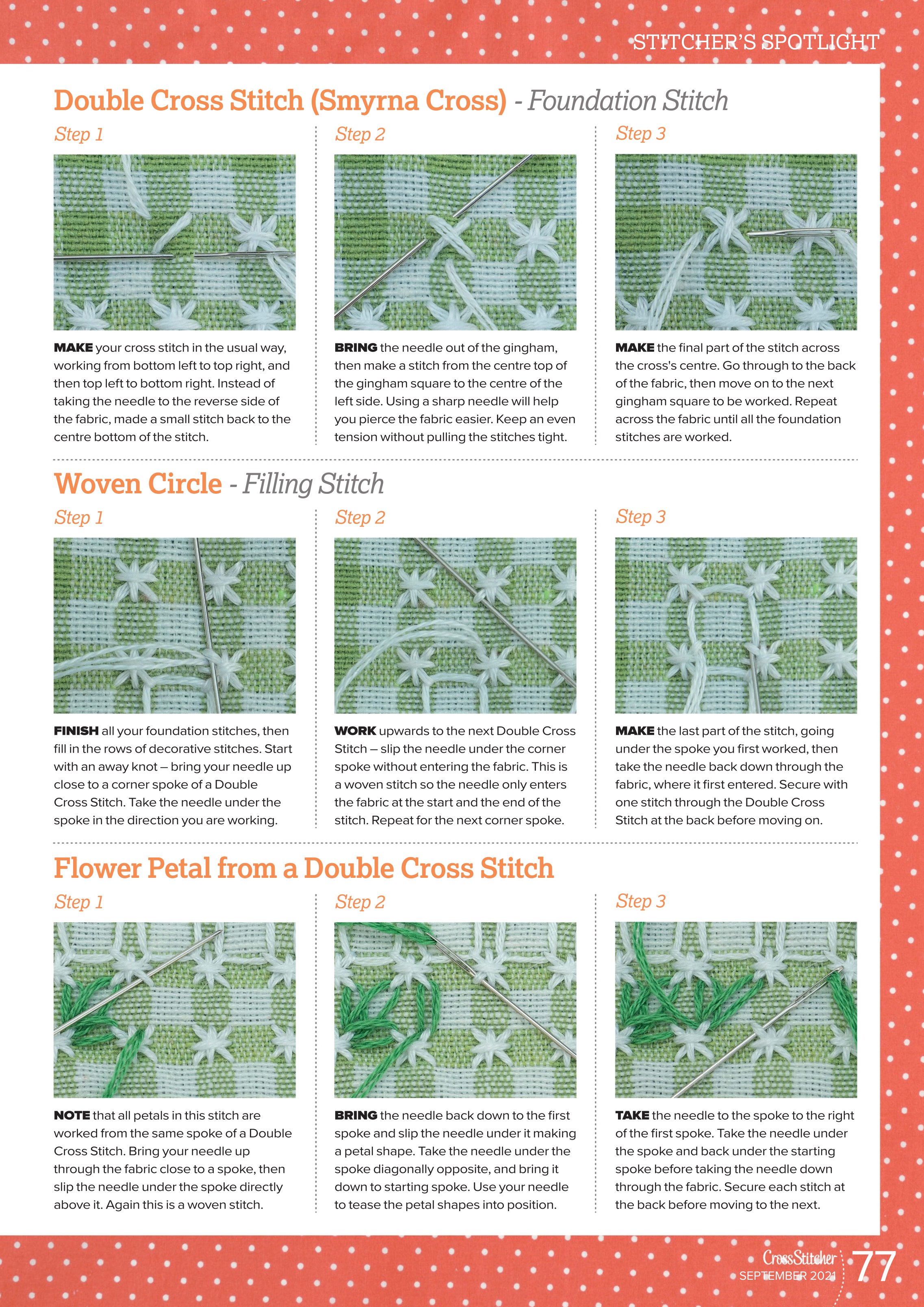 STITCHER'S SPOTLIGHT

Double Cross Stitch (Smyrna Cross) - Foundation Stitch

Step 1

MAKE your cross stitch in the usual way, working from bottom left to top right, and then top left to bottom right. Instead of taking the needle to the reverse side of the fabric, made a small stitch back to the centre bottom of the stitch.

Step 2

BRING the needle out of the gingham, then make a stitch from the centre top of the gingham square to the centre of the left side. Using a sharp needle will help you pierce the fabric easier. Keep an even tension without pulling the stitches tight.

Step 3

MAKE the final part of the stitch across the cross's centre. Go through to the back of the fabric, then move on to the next gingham square to be worked. Repeat across the fabric until all the foundation stitches are worked.

Woven Circle - Filling Stitch

Step 1

FINISH all your foundation stitches, then fill in the rows of decorative stitches. Start with an away knot – bring your needle up close to a corner spoke of a Double Cross Stitch. Take the needle under the spoke in the direction you are working.

Step 2

WORK upwards to the next Double Cross Stitch – slip the needle under the corner spoke without entering the fabric. This is a woven stitch so the needle only enters the fabric at the start and the end of the stitch. Repeat for the next corner spoke.

Step 3

MAKE the last part of the stitch, going under the spoke you first worked, then take the needle back down through the fabric, where it first entered. Secure with one stitch through the Double Cross Stitch at the back before moving on.

Flower Petal from a Double Cross Stitch

Step 1

NOTE that all petals in this stitch are worked from the same spoke of a Double Cross Stitch. Bring your needle up through the fabric close to a spoke, then slip the needle under the spoke directly above it. Again this is a woven stitch.

Step 2

BRING the needle back down to the first spoke and slip the needle under it making a petal shape. Take the needle under the spoke diagonally opposite, and bring it down to starting spoke. Use your needle to tease the petal shapes into position.

Step 3

TAKE the needle to the spoke to the right of the first spoke. Take the needle under the spoke and back under the starting spoke before taking the needle down through the fabric. Secure each stitch at the back before moving to the next.

CrossStitcher SEPTEMBER 2021 77