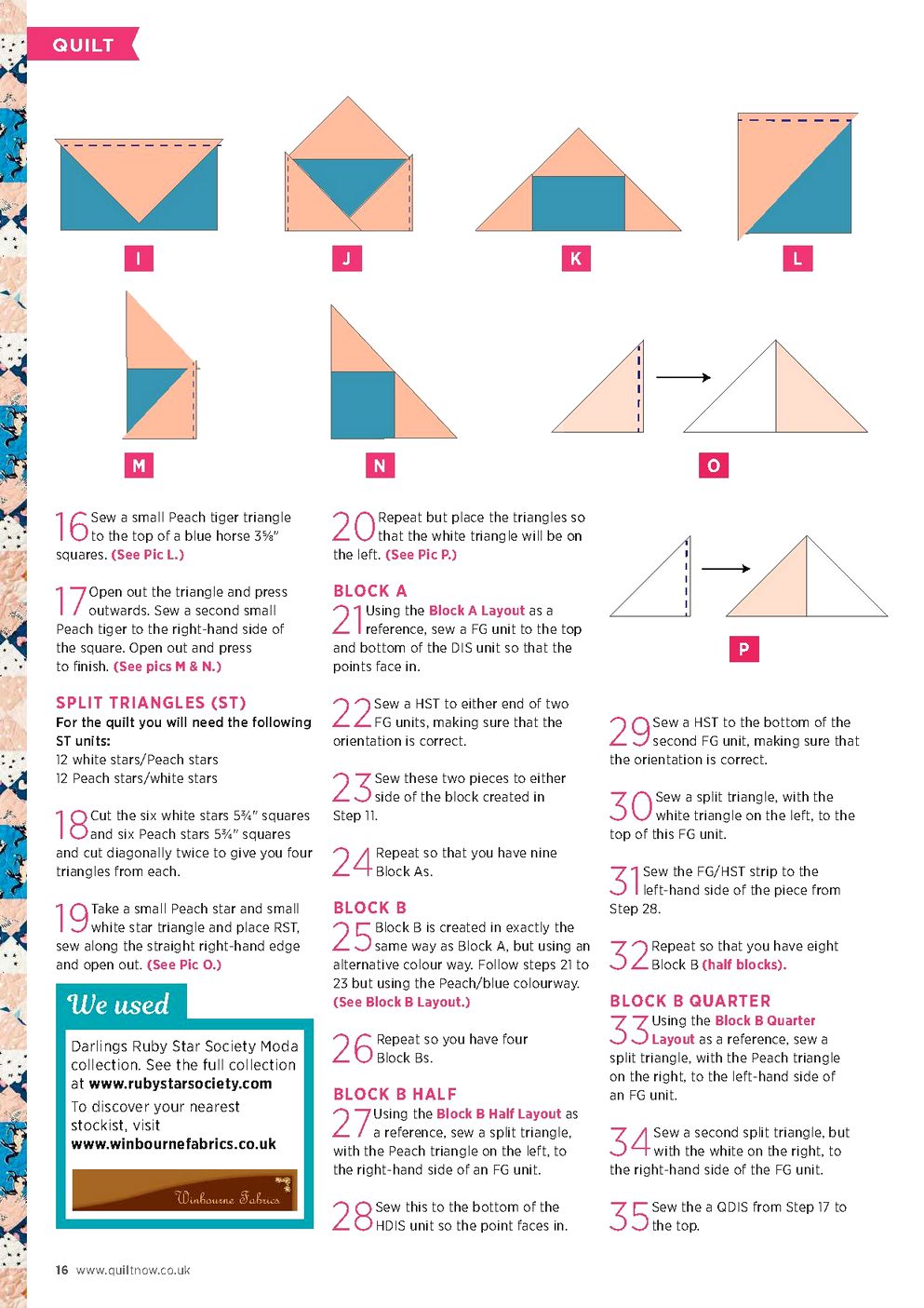 QUILT

I

J

K

L

M

N

O

16 Sew a small Peach tiger triangle to the top of a blue horse 3⅝" squares. (See Pic L.)

17 Open out the triangle and press outwards. Sew a second small Peach tiger to the right-hand side of the square. Open out and press to finish. (See pics M & N.)

SPLIT TRIANGLES (ST)

For the quilt you will need the following ST units:
12 white stars/Peach stars
12 Peach stars/white stars

18 Cut the six white stars 5¾" squares and six Peach stars 5¾" squares and cut diagonally twice to give you four triangles from each.

19 Take a small Peach star and small white star triangle and place RST, sew along the straight right-hand edge and open out. (See Pic O.)

We used

Darlings Ruby Star Society Moda collection. See the full collection at www.rubystarsociety.com

To discover your nearest stockist, visit www.winbournefabrics.co.uk

Winbourne Fabrics

20 Repeat but place the triangles so that the white triangle will be on the left. (See Pic P.)

BLOCK A

21 Using the Block A Layout as a reference, sew a FG unit to the top and bottom of the DIS unit so that the points face in.

22 Sew a HST to either end of two FG units, making sure that the orientation is correct.

23 Sew these two pieces to either side of the block created in Step 11.

24 Repeat so that you have nine Block As.

BLOCK B

25 Block B is created in exactly the same way as Block A, but using an alternative colour way. Follow steps 21 to 23 but using the Peach/blue colourway. (See Block B Layout.)

26 Repeat so you have four Block Bs.

BLOCK B HALF

27 Using the Block B Half Layout as a reference, sew a split triangle, with the Peach triangle on the left, to the right-hand side of an FG unit.

28 Sew this to the bottom of the HDIS unit so the point faces in.

P

29 Sew a HST to the bottom of the second FG unit, making sure that the orientation is correct.

30 Sew a split triangle, with the white triangle on the left, to the top of this FG unit.

31 Sew the FG/HST strip to the left-hand side of the piece from Step 28.

32 Repeat so that you have eight Block B (half blocks).

BLOCK B QUARTER

33 Using the Block B Quarter Layout as a reference, sew a split triangle, with the Peach triangle on the right, to the left-hand side of an FG unit.

34 Sew a second split triangle, but with the white on the right, to the right-hand side of the FG unit.

35 Sew the a QDIS from Step 17 to the top.

16 www.quiltnow.co.uk