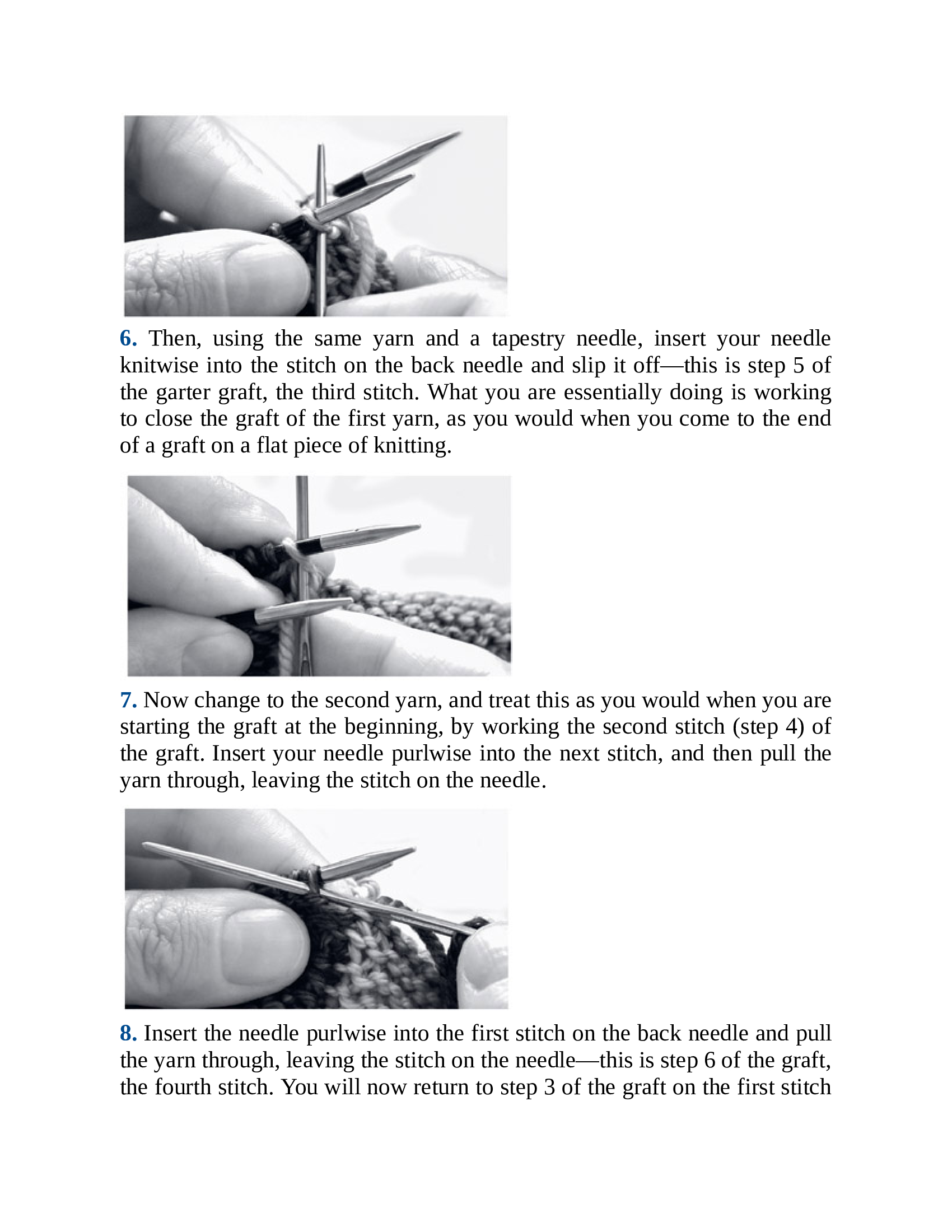 6. Then, using the same yarn and a tapestry needle, insert your needle knitwise into the stitch on the back needle and slip it off—this is step 5 of the garter graft, the third stitch. What you are essentially doing is working to close the graft of the first yarn, as you would when you come to the end of a graft on a flat piece of knitting.

7. Now change to the second yarn, and treat this as you would when you are starting the graft at the beginning, by working the second stitch (step 4) of the graft. Insert your needle purlwise into the next stitch, and then pull the yarn through, leaving the stitch on the needle.

8. Insert the needle purlwise into the first stitch on the back needle and pull the yarn through, leaving the stitch on the needle—this is step 6 of the graft, the fourth stitch. You will now return to step 3 of the graft on the first stitch