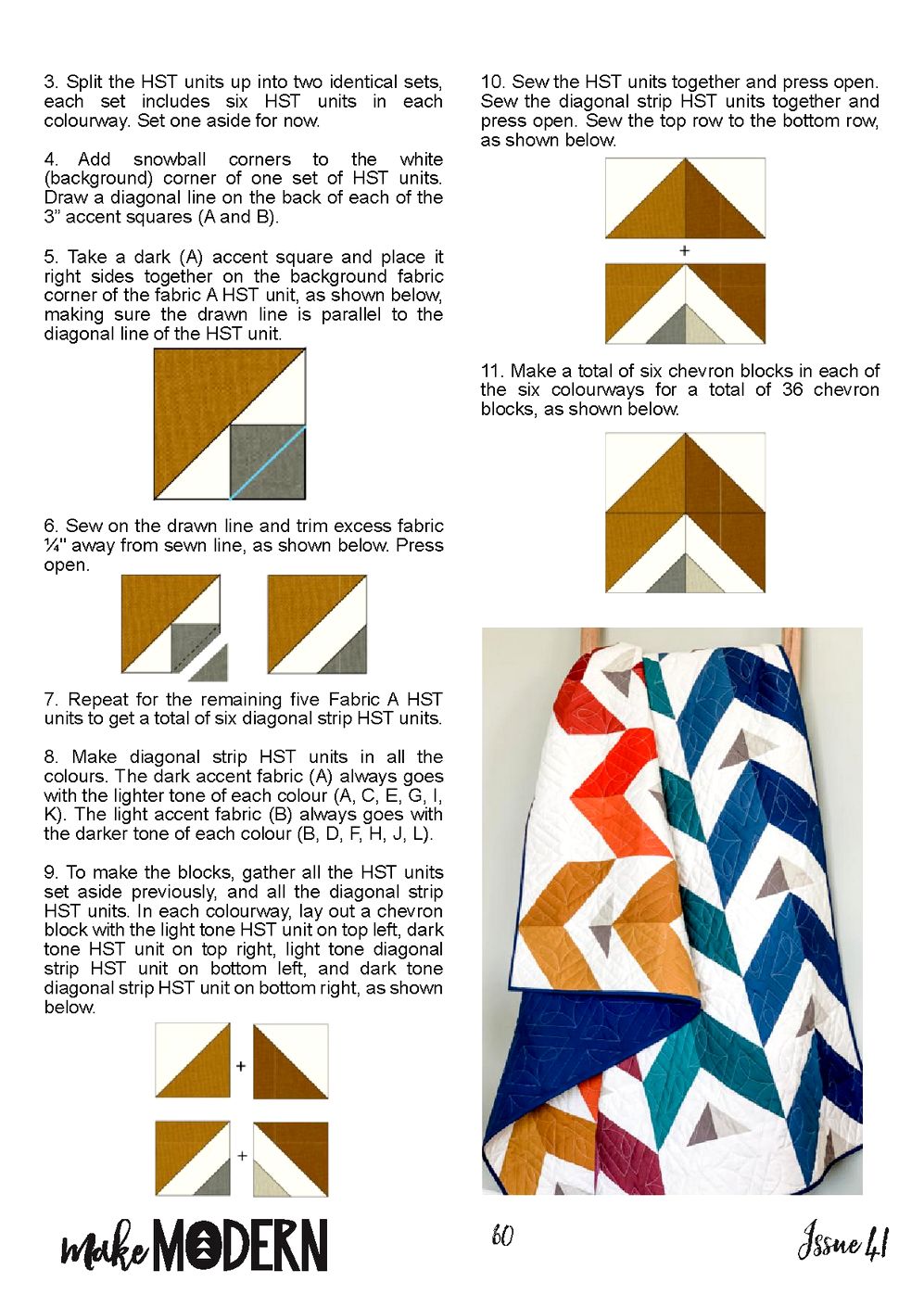 3. Split the HST units up into two identical sets, each set includes six HST units in each colourway. Set one aside for now.

4. Add snowball corners to the white (background) corner of one set of HST units. Draw a diagonal line on the back of each of the 3" accent squares (A and B).

5. Take a dark (A) accent square and place it right sides together on the background fabric corner of the fabric A HST unit, as shown below, making sure the drawn line is parallel to the diagonal line of the HST unit.

6. Sew on the drawn line and trim excess fabric ¼" away from sewn line, as shown below. Press open.

7. Repeat for the remaining five Fabric A HST units to get a total of six diagonal strip HST units.

8. Make diagonal strip HST units in all the colours. The dark accent fabric (A) always goes with the lighter tone of each colour (A, C, E, G, I, K). The light accent fabric (B) always goes with the darker tone of each colour (B, D, F, H, J, L).

9. To make the blocks, gather all the HST units set aside previously, and all the diagonal strip HST units. In each colourway, lay out a chevron block with the light tone HST unit on top left, dark tone HST unit on top right, light tone diagonal strip HST unit on bottom left, and dark tone diagonal strip HST unit on bottom right, as shown below.

+

+

10. Sew the HST units together and press open. Sew the diagonal strip HST units together and press open. Sew the top row to the bottom row, as shown below.

+

11. Make a total of six chevron blocks in each of the six colourways for a total of 36 chevron blocks, as shown below.

make MODERN

60

Issue 41