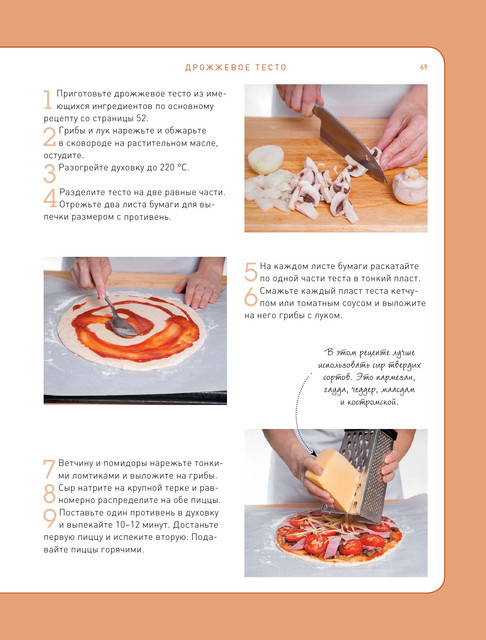 ДРОЖЖЕВОЕ ТЕСТО

69

1 Приготовьте дрожжевое тесто из имеющихся ингредиентов по основному рецепту со страницы 52.

2 Грибы и лук нарежьте и обжарьте в сковороде на растительном масле, остудите.

3 Разогрейте духовку до 220 °С.

4 Разделите тесто на две равные части. Отрежьте два листа бумаги для выпечки размером с противень.

5 На каждом листе бумаги раскатайте по одной части теста в тонкий пласт.

6 Смажьте каждый пласт теста кетчупом или томатным соусом и выложите на него грибы с луком.

В этом рецепте лучше использовать сыр твердых сортов. Это пармезан, гауда, чеддер, маасдам и костромской.

7 Ветчину и помидоры нарежьте тонкими ломтиками и выложите на грибы.

8 Сыр натрите на крупной терке и равномерно распределите на обе пиццы.

9 Поставьте один противень в духовку и выпекайте 10–12 минут. Достаньте первую пиццу и испеките вторую. Подавайте пиццы горячими.