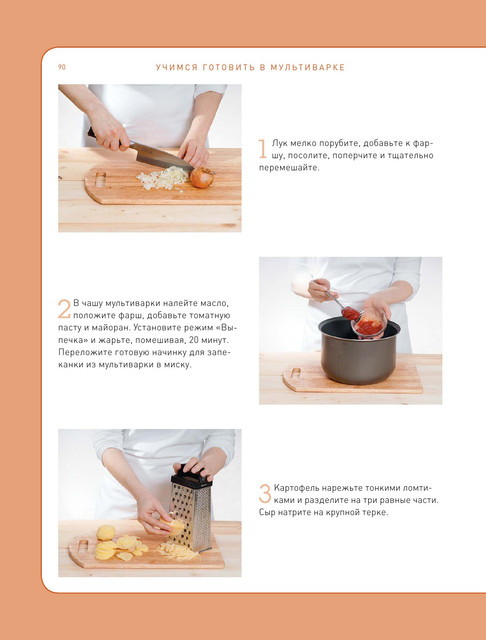 90

УЧИМСЯ ГОТОВИТЬ В МУЛЬТИВАРКЕ

1 Лук мелко порубите, добавьте к фаршу, посолите, поперчите и тщательно перемешайте.

2 В чашу мультиварки налейте масло, положите фарш, добавьте томатную пасту и майоран. Установите режим «Выпечка» и жарьте, помешивая, 20 минут. Переложите готовую начинку для запеканки из мультиварки в миску.

3 Картофель нарежьте тонкими ломтиками и разделите на три равные части. Сыр натрите на крупной терке.