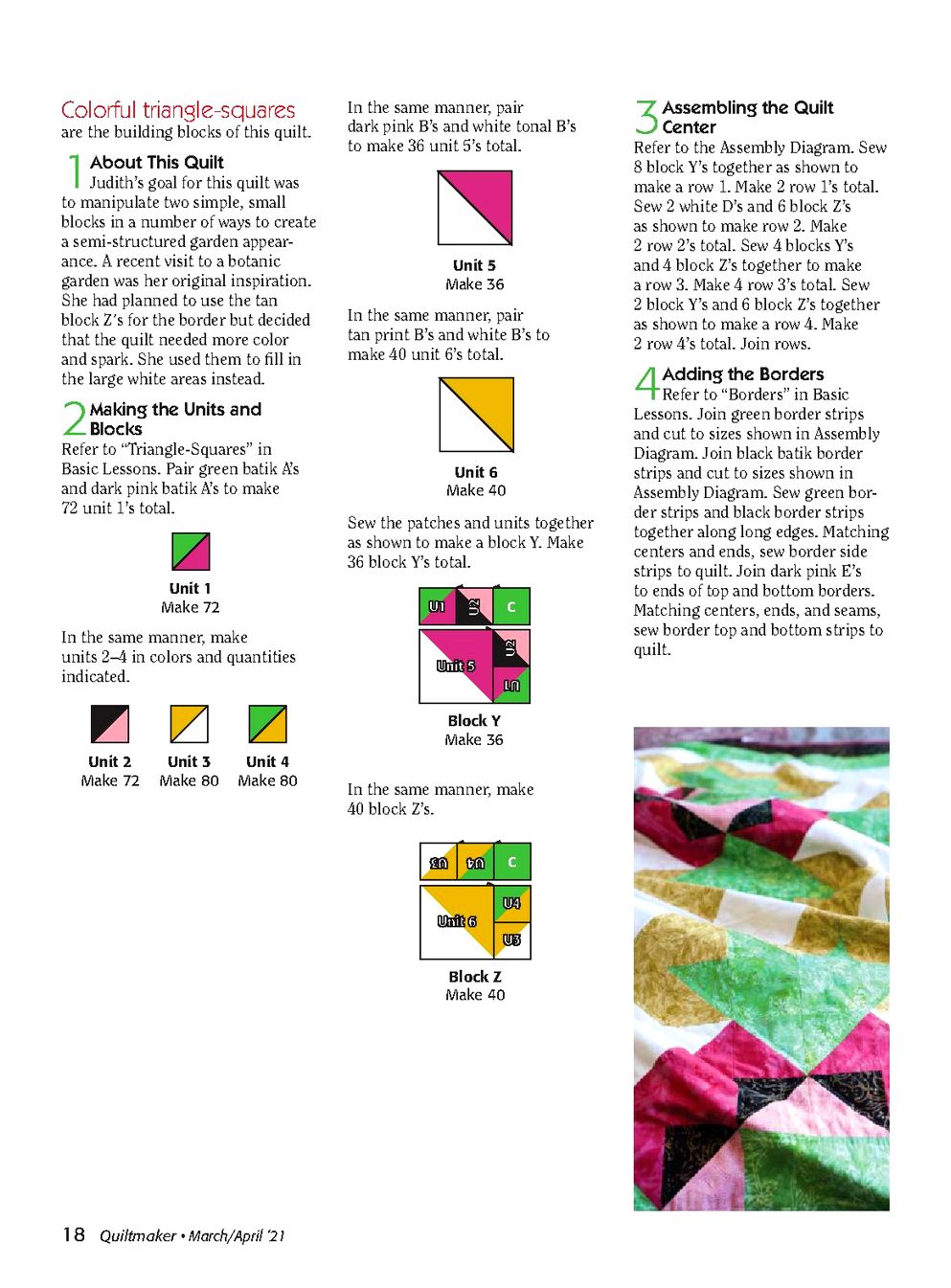 Colorful triangle-squares are the building blocks of this quilt.

1 About This Quilt
Judith's goal for this quilt was to manipulate two simple, small blocks in a number of ways to create a semi-structured garden appearance. A recent visit to a botanic garden was her original inspiration. She had planned to use the tan block Z's for the border but decided that the quilt needed more color and spark. She used them to fill in the large white areas instead.

2 Making the Units and Blocks
Refer to "Triangle-Squares" in Basic Lessons. Pair green batik A's and dark pink batik A's to make 72 unit 1's total.

Unit 1
Make 72

In the same manner, make units 2–4 in colors and quantities indicated.

Unit 2
Make 72

Unit 3
Make 80

Unit 4
Make 80

In the same manner, pair dark pink B's and white tonal B's to make 36 unit 5's total.

Unit 5
Make 36

In the same manner, pair tan print B's and white B's to make 40 unit 6's total.

Unit 6
Make 40

Sew the patches and units together as shown to make a block Y. Make 36 block Y's total.

U1 U2 C
Unit 5 U2 U1

Block Y
Make 36

In the same manner, make 40 block Z's.

U3 U4 C
Unit 6 U4 U3

Block Z
Make 40

3 Assembling the Quilt Center
Refer to the Assembly Diagram. Sew 8 block Y's together as shown to make a row 1. Make 2 row 1's total. Sew 2 white D's and 6 block Z's as shown to make row 2. Make 2 row 2's total. Sew 4 blocks Y's and 4 block Z's together to make a row 3. Make 4 row 3's total. Sew 2 block Y's and 6 block Z's together as shown to make a row 4. Make 2 row 4's total. Join rows.

4 Adding the Borders
Refer to "Borders" in Basic Lessons. Join green border strips and cut to sizes shown in Assembly Diagram. Join black batik border strips and cut to sizes shown in Assembly Diagram. Sew green border strips and black border strips together along long edges. Matching centers and ends, sew border side strips to quilt. Join dark pink E's to ends of top and bottom borders. Matching centers, ends, and seams, sew border top and bottom strips to quilt.

18 Quiltmaker • March/April '21