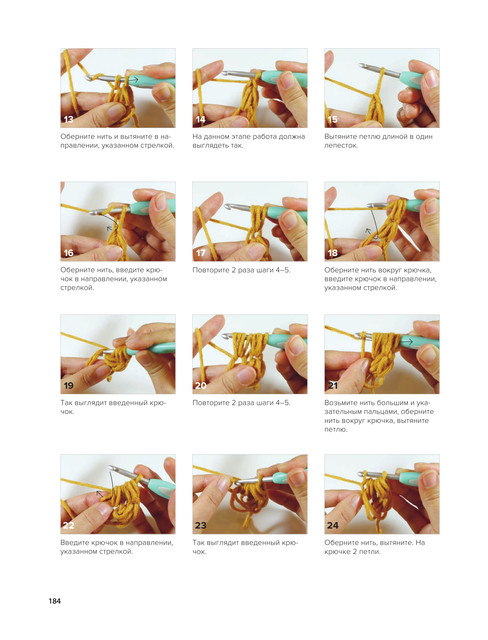 13

Оберните нить и вытяните в направлении, указанном стрелкой.

14

На данном этапе работа должна выглядеть так.

15

Вытяните петлю длиной в один лепесток.

16

Оберните нить, введите крючок в направлении, указанном стрелкой.

17

Повторите 2 раза шаги 4–5.

18

Оберните нить вокруг крючка, введите крючок в направлении, указанном стрелкой.

19

Так выглядит введенный крючок.

20

Повторите 2 раза шаги 4–5.

21

Возьмите нить большим и указательным пальцами, оберните нить вокруг крючка, вытяните петлю.

22

Введите крючок в направлении, указанном стрелкой.

23

Так выглядит введенный крючок.

24

Оберните нить, вытяните. На крючке 2 петли.

184