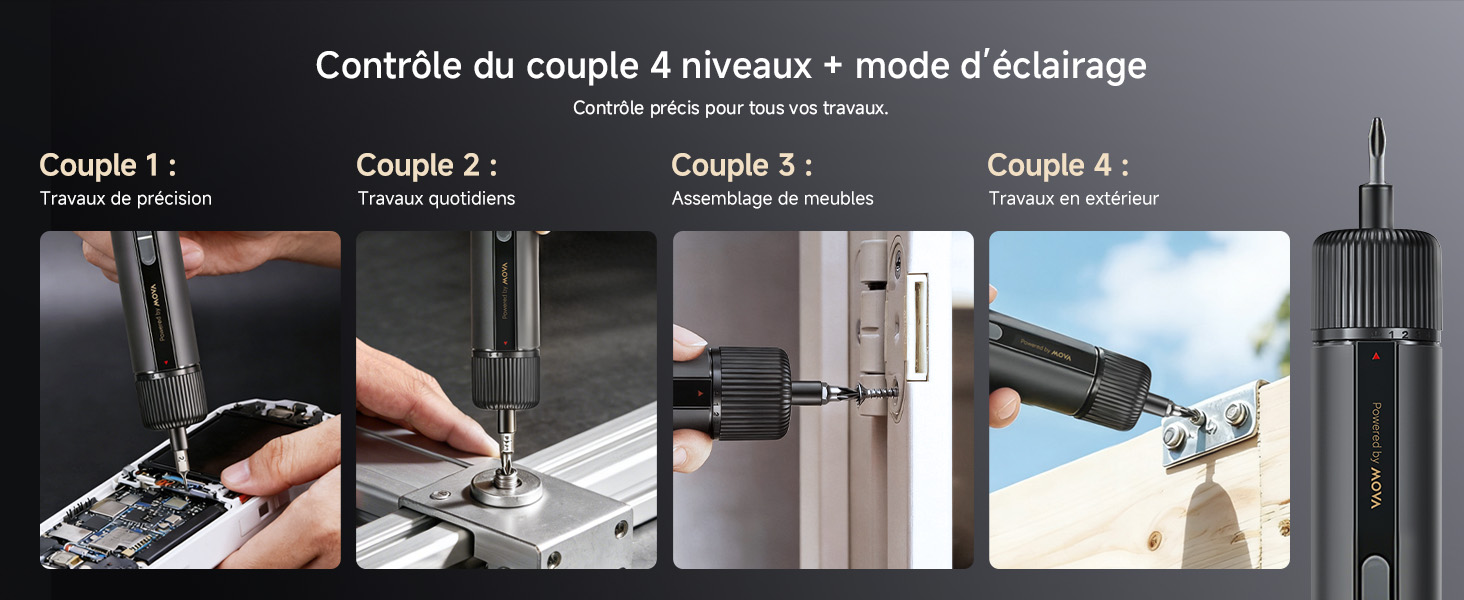 Contrôle du couple 4 niveaux + mode d'éclairage

Contrôle précis pour tous vos travaux.

Couple 1 :
Travaux de précision

Couple 2 :
Travaux quotidiens

Couple 3 :
Assemblage de meubles

Couple 4 :
Travaux en extérieur

Powered by MOVA

Powered by MOVA

Powered by MOVA

1 2

Powered by MOVA