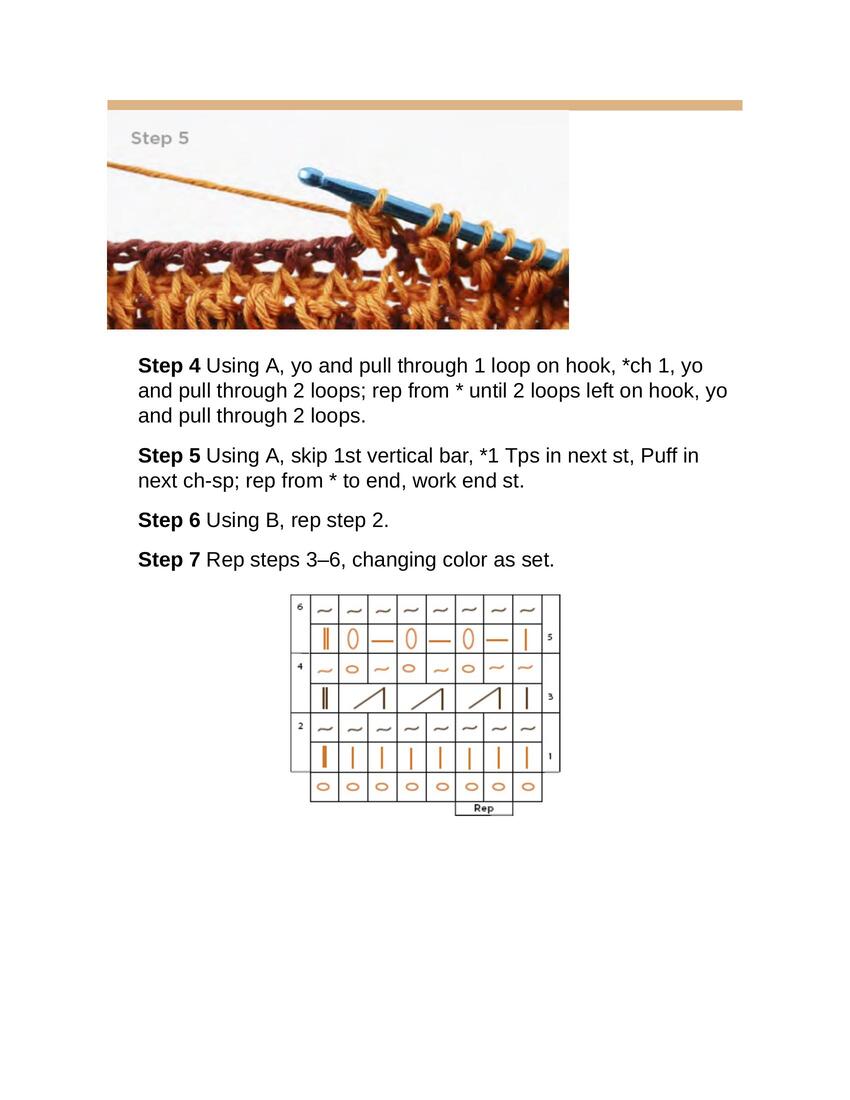 Step 5

**Step 4** Using A, yo and pull through 1 loop on hook, *ch 1, yo and pull through 2 loops; rep from * until 2 loops left on hook, yo and pull through 2 loops.

**Step 5** Using A, skip 1st vertical bar, *1 Tps in next st, Puff in next ch-sp; rep from * to end, work end st.

**Step 6** Using B, rep step 2.

**Step 7** Rep steps 3–6, changing color as set.

6
5
4
3
2
1
Rep