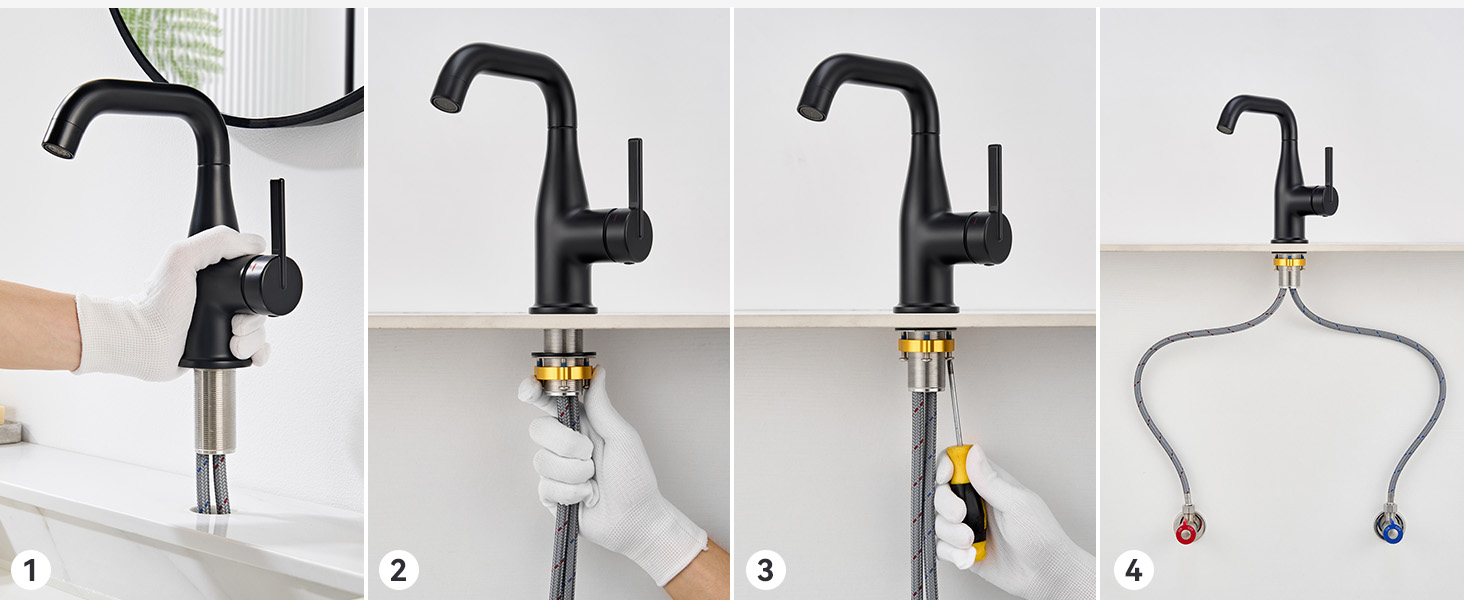 1

2

3

4