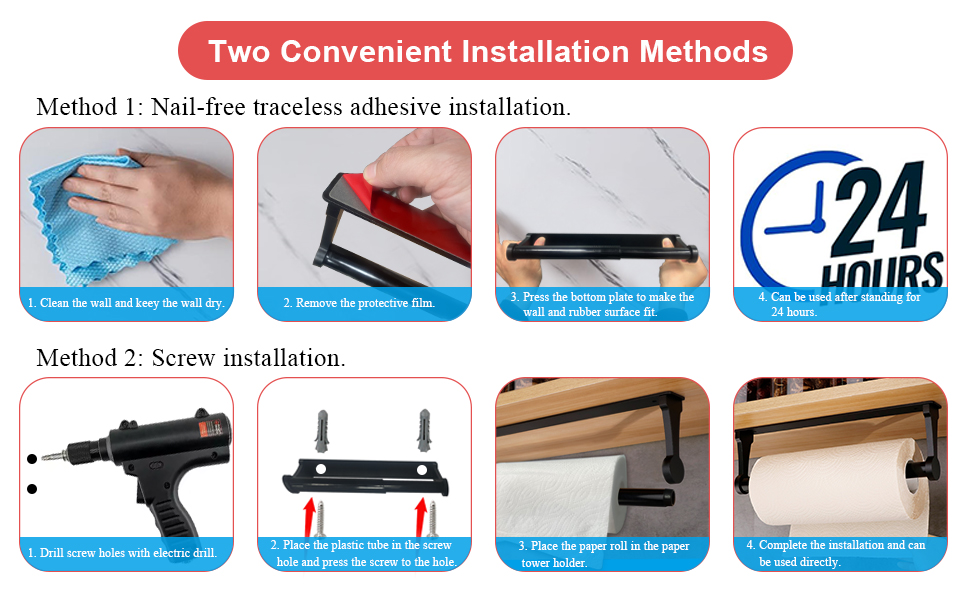 Two Convenient Installation Methods

Method 1: Nail-free traceless adhesive installation.

1. Clean the wall and keey the wall dry.

2. Remove the protective film.

3. Press the bottom plate to make the wall and rubber surface fit.

24 HOURS

4. Can be used after standing for 24 hours.

Method 2: Screw installation.

1. Drill screw holes with electric drill.

2. Place the plastic tube in the screw hole and press the screw to the hole.

3. Place the paper roll in the paper tower holder.

4. Complete the installation and can be used directly.