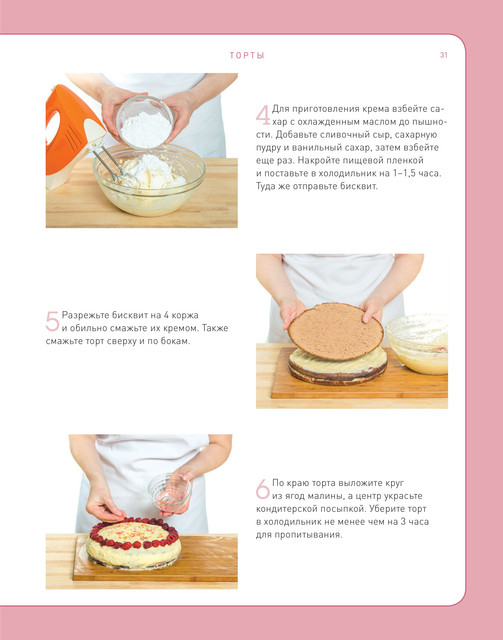 ТОРТЫ

31

4 Для приготовления крема взбейте сахар с охлажденным маслом до пышности. Добавьте сливочный сыр, сахарную пудру и ванильный сахар, затем взбейте еще раз. Накройте пищевой пленкой и поставьте в холодильник на 1–1,5 часа. Туда же отправьте бисквит.

5 Разрежьте бисквит на 4 коржа и обильно смажьте их кремом. Также смажьте торт сверху и по бокам.

6 По краю торта выложите круг из ягод малины, а центр украсьте кондитерской посыпкой. Уберите торт в холодильник не менее чем на 3 часа для пропитывания.