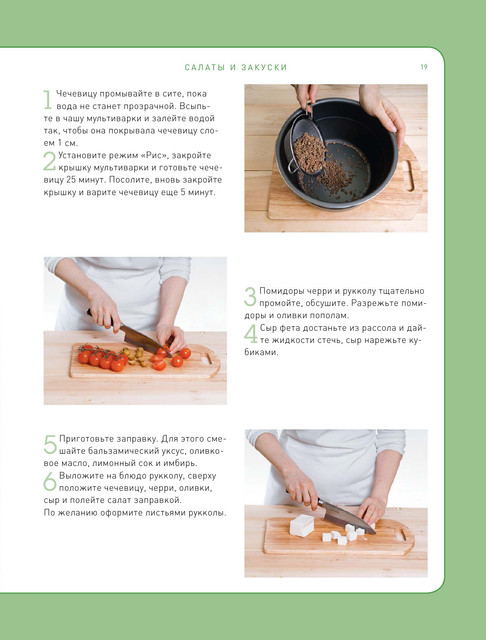 САЛАТЫ И ЗАКУСКИ 19

1 Чечевицу промывайте в сите, пока вода не станет прозрачной. Всыпьте в чашу мультиварки и залейте водой так, чтобы она покрывала чечевицу слоем 1 см.

2 Установите режим «Рис», закройте крышку мультиварки и готовьте чечевицу 25 минут. Посолите, вновь закройте крышку и варите чечевицу еще 5 минут.

3 Помидоры черри и рукколу тщательно промойте, обсушите. Разрежьте помидоры и оливки пополам.

4 Сыр фета достаньте из рассола и дайте жидкости стечь, сыр нарежьте кубиками.

5 Приготовьте заправку. Для этого смешайте бальзамический уксус, оливковое масло, лимонный сок и имбирь.

6 Выложите на блюдо рукколу, сверху положите чечевицу, черри, оливки, сыр и полейте салат заправкой.
По желанию оформите листьями рукколы.