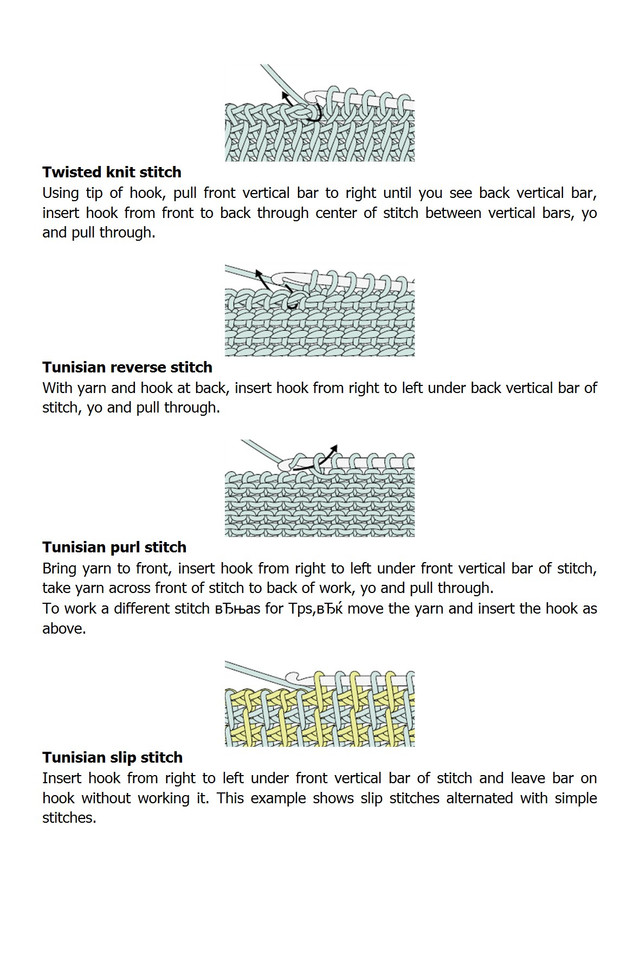 **Twisted knit stitch**
Using tip of hook, pull front vertical bar to right until you see back vertical bar, insert hook from front to back through center of stitch between vertical bars, yo and pull through.

**Tunisian reverse stitch**
With yarn and hook at back, insert hook from right to left under back vertical bar of stitch, yo and pull through.

**Tunisian purl stitch**
Bring yarn to front, insert hook from right to left under front vertical bar of stitch, take yarn across front of stitch to back of work, yo and pull through.
To work a different stitch вЂњas for Tps,вЂќ move the yarn and insert the hook as above.

**Tunisian slip stitch**
Insert hook from right to left under front vertical bar of stitch and leave bar on hook without working it. This example shows slip stitches alternated with simple stitches.