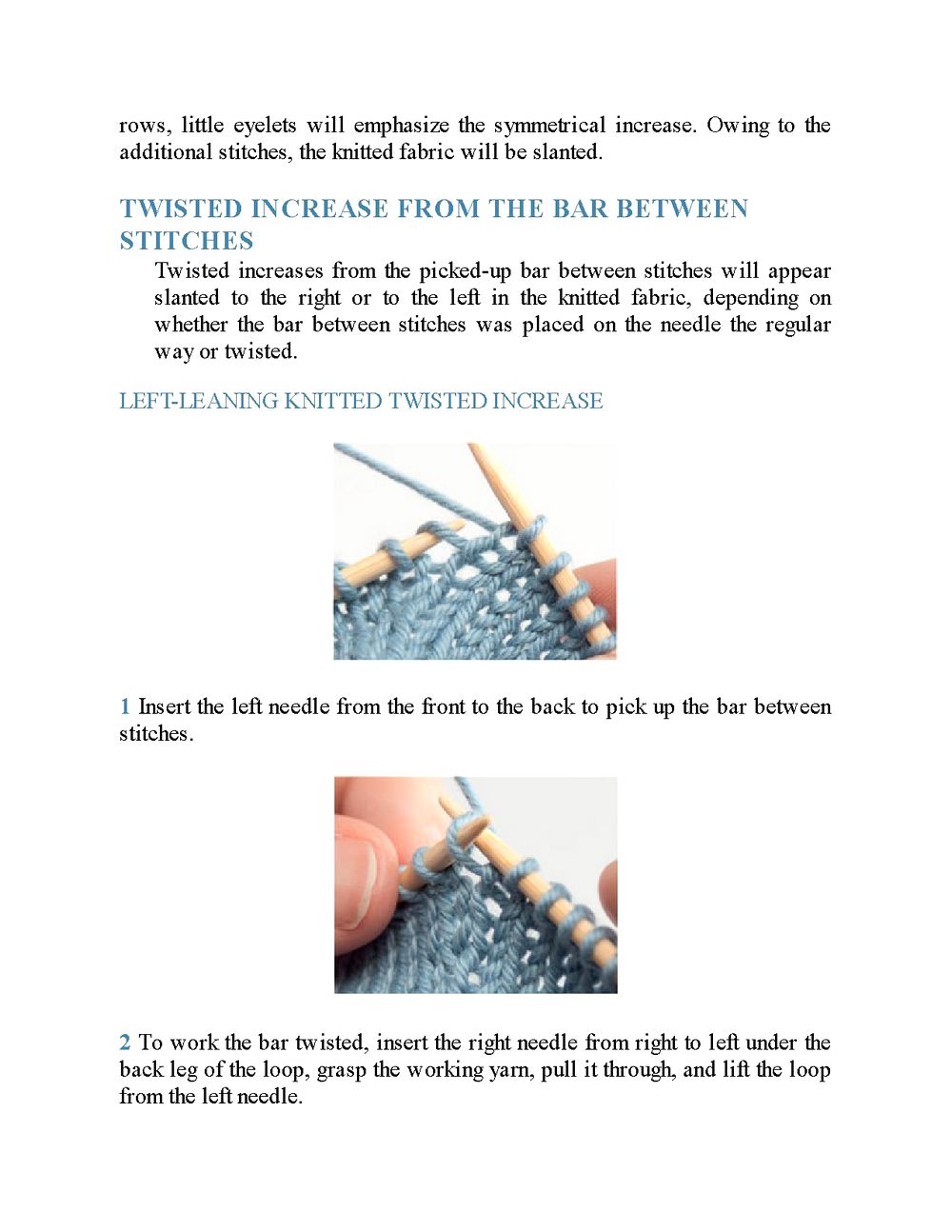 rows, little eyelets will emphasize the symmetrical increase. Owing to the additional stitches, the knitted fabric will be slanted.

TWISTED INCREASE FROM THE BAR BETWEEN STITCHES

Twisted increases from the picked-up bar between stitches will appear slanted to the right or to the left in the knitted fabric, depending on whether the bar between stitches was placed on the needle the regular way or twisted.

LEFT-LEANING KNITTED TWISTED INCREASE

1 Insert the left needle from the front to the back to pick up the bar between stitches.

2 To work the bar twisted, insert the right needle from right to left under the back leg of the loop, grasp the working yarn, pull it through, and lift the loop from the left needle.