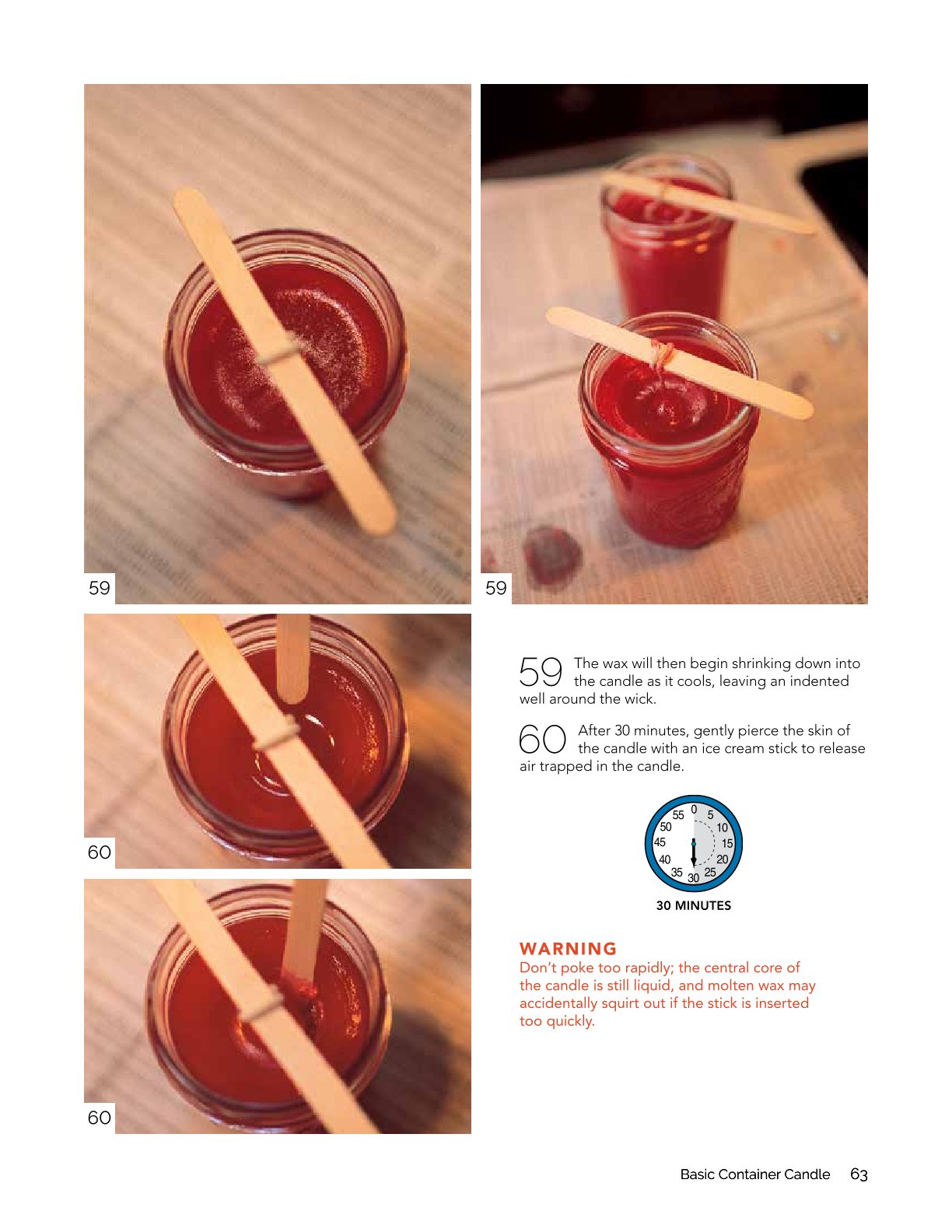 59

59

60

60

59 The wax will then begin shrinking down into the candle as it cools, leaving an indented well around the wick.

60 After 30 minutes, gently pierce the skin of the candle with an ice cream stick to release air trapped in the candle.

0 5 10 15 20 25 30 35 40 45 50 55

30 MINUTES

WARNING
Don't poke too rapidly; the central core of the candle is still liquid, and molten wax may accidentally squirt out if the stick is inserted too quickly.

Basic Container Candle 63