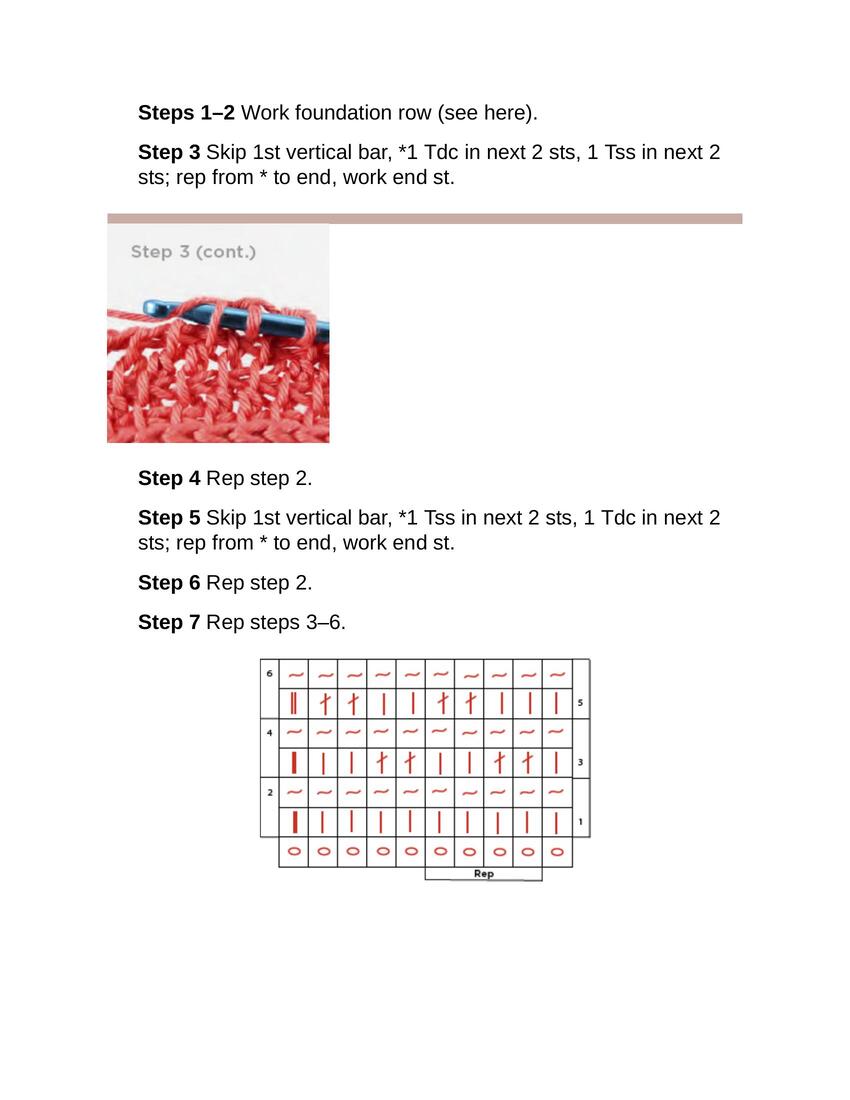 **Steps 1–2** Work foundation row (see here).

**Step 3** Skip 1st vertical bar, *1 Tdc in next 2 sts, 1 Tss in next 2 sts; rep from * to end, work end st.

Step 3 (cont.)

**Step 4** Rep step 2.

**Step 5** Skip 1st vertical bar, *1 Tss in next 2 sts, 1 Tdc in next 2 sts; rep from * to end, work end st.

**Step 6** Rep step 2.

**Step 7** Rep steps 3–6.

6
5
4
3
2
1
Rep