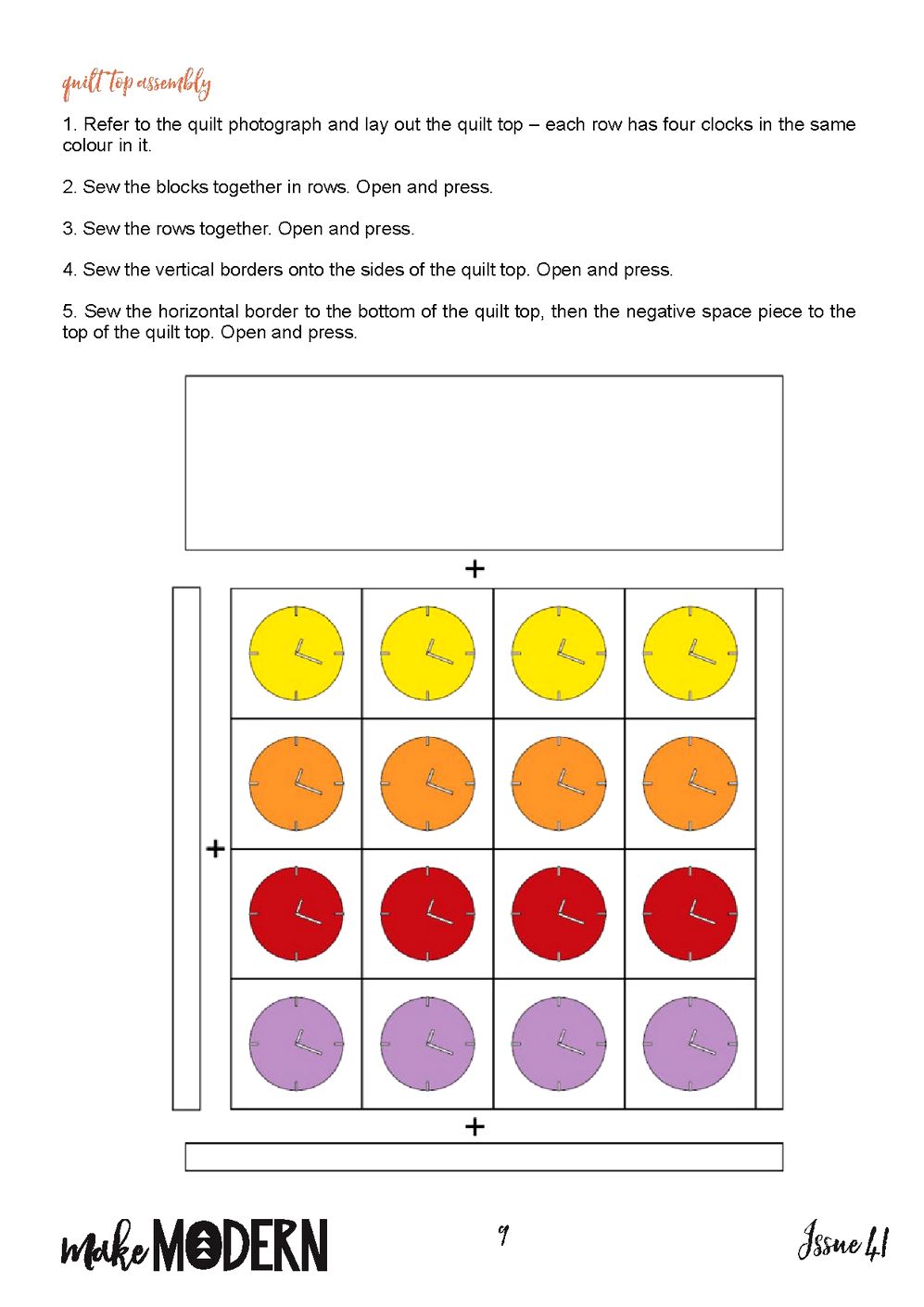 quilt top assembly

1. Refer to the quilt photograph and lay out the quilt top – each row has four clocks in the same colour in it.

2. Sew the blocks together in rows. Open and press.

3. Sew the rows together. Open and press.

4. Sew the vertical borders onto the sides of the quilt top. Open and press.

5. Sew the horizontal border to the bottom of the quilt top, then the negative space piece to the top of the quilt top. Open and press.

+

+

+

make MODERN

9

Issue 41