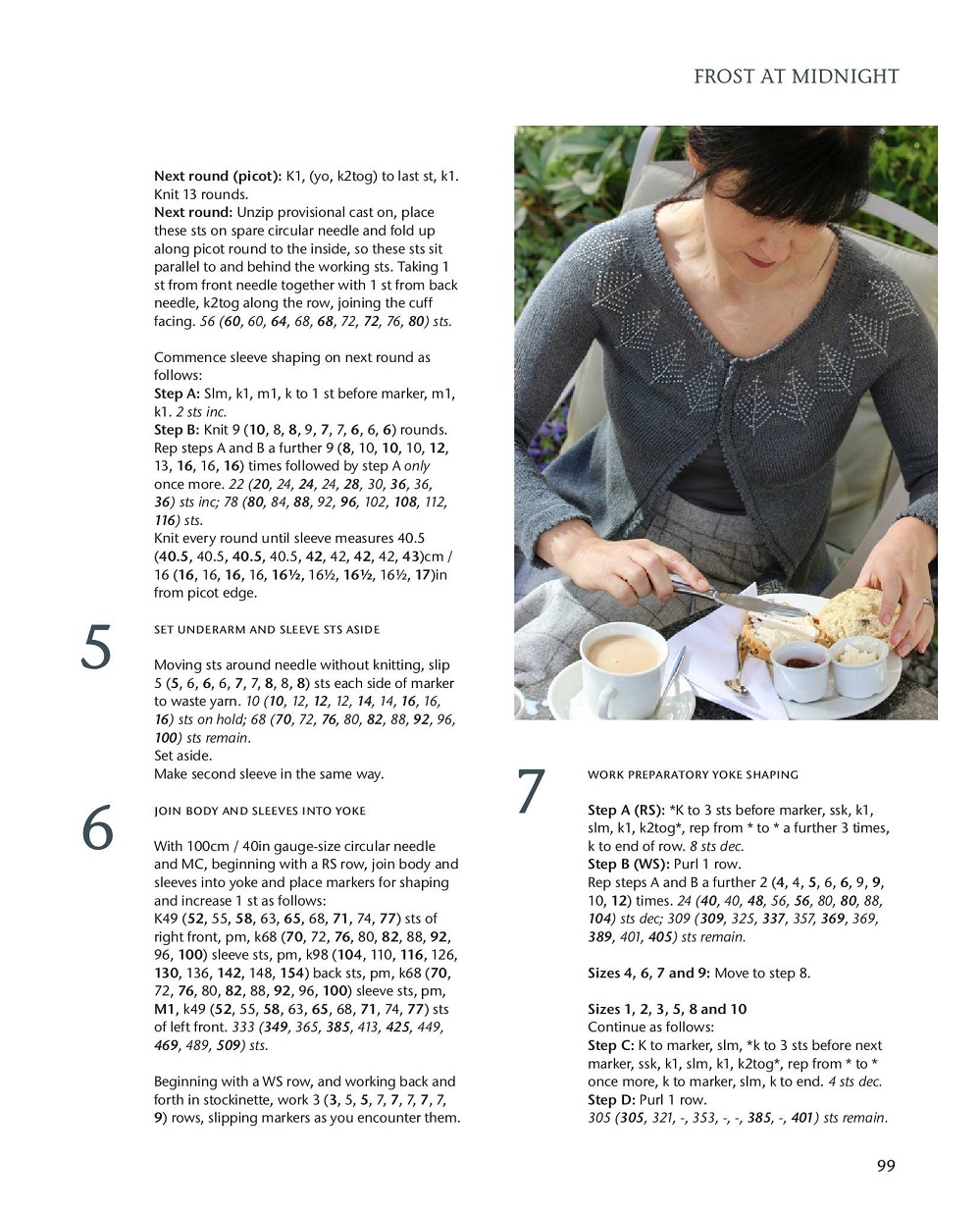 FROST AT MIDNIGHT

Next round (picot): K1, (yo, k2tog) to last st, k1. Knit 13 rounds.
Next round: Unzip provisional cast on, place these sts on spare circular needle and fold up along picot round to the inside, so these sts sit parallel to and behind the working sts. Taking 1 st from front needle together with 1 st from back needle, k2tog along the row, joining the cuff facing. 56 (60, 60, 64, 68, 68, 72, 72, 76, 80) sts.

Commence sleeve shaping on next round as follows:
Step A: Slm, k1, m1, k to 1 st before marker, m1, k1. 2 sts inc.
Step B: Knit 9 (10, 8, 8, 9, 7, 7, 6, 6, 6) rounds.
Rep steps A and B a further 9 (8, 10, 10, 10, 12, 13, 16, 16, 16) times followed by step A only once more. 22 (20, 24, 24, 24, 28, 30, 36, 36, 36) sts inc; 78 (80, 84, 88, 92, 96, 102, 108, 112, 116) sts.
Knit every round until sleeve measures 40.5 (40.5, 40.5, 40.5, 40.5, 42, 42, 42, 42, 43)cm / 16 (16, 16, 16, 16, 16½, 16½, 16½, 16½, 17)in from picot edge.

5

SET UNDERARM AND SLEEVE STS ASIDE

Moving sts around needle without knitting, slip 5 (5, 6, 6, 6, 7, 7, 8, 8, 8) sts each side of marker to waste yarn. 10 (10, 12, 12, 12, 14, 14, 16, 16, 16) sts on hold; 68 (70, 72, 76, 80, 82, 88, 92, 96, 100) sts remain.
Set aside.
Make second sleeve in the same way.

6

JOIN BODY AND SLEEVES INTO YOKE

With 100cm / 40in gauge-size circular needle and MC, beginning with a RS row, join body and sleeves into yoke and place markers for shaping and increase 1 st as follows:
K49 (52, 55, 58, 63, 65, 68, 71, 74, 77) sts of right front, pm, k68 (70, 72, 76, 80, 82, 88, 92, 96, 100) sleeve sts, pm, k98 (104, 110, 116, 126, 130, 136, 142, 148, 154) back sts, pm, k68 (70, 72, 76, 80, 82, 88, 92, 96, 100) sleeve sts, pm, M1, k49 (52, 55, 58, 63, 65, 68, 71, 74, 77) sts of left front. 333 (349, 365, 385, 413, 425, 449, 469, 489, 509) sts.

Beginning with a WS row, and working back and forth in stockinette, work 3 (3, 5, 5, 7, 7, 7, 7, 7, 9) rows, slipping markers as you encounter them.

7

WORK PREPARATORY YOKE SHAPING

Step A (RS): *K to 3 sts before marker, ssk, k1, slm, k1, k2tog*, rep from * to * a further 3 times, k to end of row. 8 sts dec.
Step B (WS): Purl 1 row.
Rep steps A and B a further 2 (4, 4, 5, 6, 6, 9, 9, 10, 12) times. 24 (40, 40, 48, 56, 56, 80, 80, 88, 104) sts dec; 309 (309, 325, 337, 357, 369, 369, 389, 401, 405) sts remain.

Sizes 4, 6, 7 and 9: Move to step 8.

Sizes 1, 2, 3, 5, 8 and 10
Continue as follows:
Step C: K to marker, slm, *k to 3 sts before next marker, ssk, k1, slm, k1, k2tog*, rep from * to * once more, k to marker, slm, k to end. 4 sts dec.
Step D: Purl 1 row.
305 (305, 321, -, 353, -, -, 385, -, 401) sts remain.

99