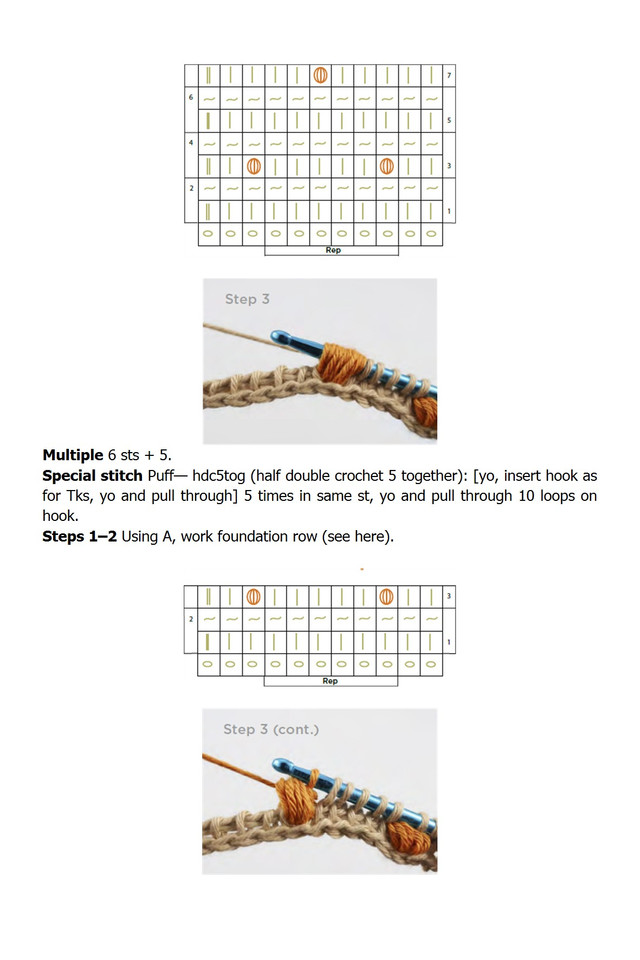 7
6
5
4
3
2
1
Rep

Step 3

**Multiple** 6 sts + 5.
**Special stitch** Puff— hdc5tog (half double crochet 5 together): [yo, insert hook as for Tks, yo and pull through] 5 times in same st, yo and pull through 10 loops on hook.
**Steps 1–2** Using A, work foundation row (see here).

3
2
1
Rep

Step 3 (cont.)