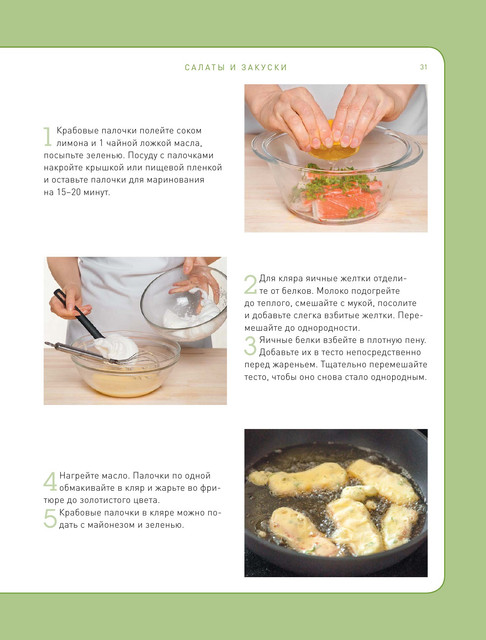 САЛАТЫ И ЗАКУСКИ 31

1 Крабовые палочки полейте соком лимона и 1 чайной ложкой масла, посыпьте зеленью. Посуду с палочками накройте крышкой или пищевой пленкой и оставьте палочки для маринования на 15–20 минут.

2 Для кляра яичные желтки отделите от белков. Молоко подогрейте до теплого, смешайте с мукой, посолите и добавьте слегка взбитые желтки. Перемешайте до однородности.

3 Яичные белки взбейте в плотную пену. Добавьте их в тесто непосредственно перед жареньем. Тщательно перемешайте тесто, чтобы оно снова стало однородным.

4 Нагрейте масло. Палочки по одной обмакивайте в кляр и жарьте во фритюре до золотистого цвета.

5 Крабовые палочки в кляре можно подать с майонезом и зеленью.