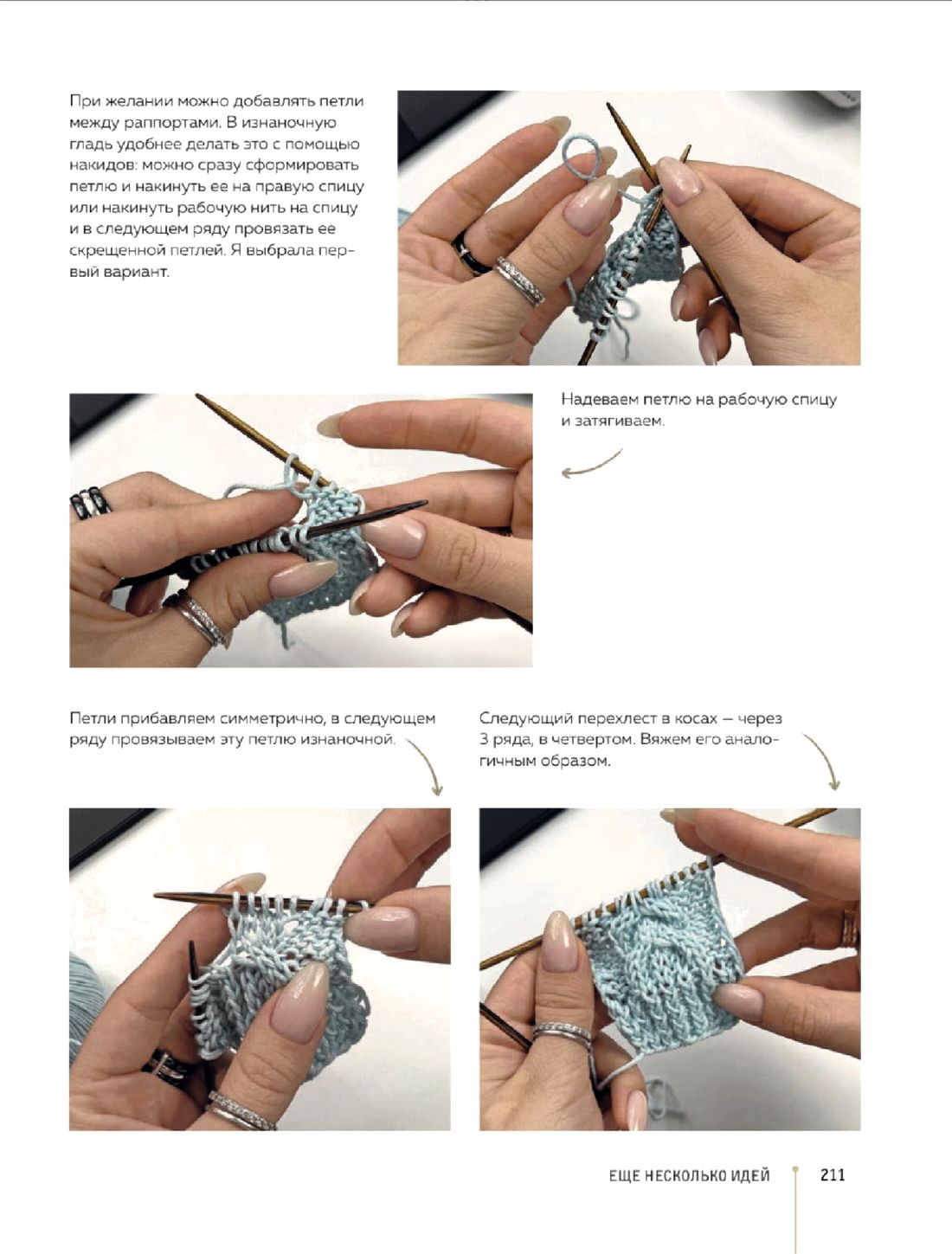 При желании можно добавлять петли между раппортами. В изнаночную гладь удобнее делать это с помощью накидов: можно сразу сформировать петлю и накинуть ее на правую спицу или накинуть рабочую нить на спицу и в следующем ряду провязать ее скрещенной петлей. Я выбрала первый вариант.

Надеваем петлю на рабочую спицу и затягиваем.

Петли прибавляем симметрично, в следующем ряду провязываем эту петлю изнаночной.

Следующий перехлест в косах — через 3 ряда, в четвертом. Вяжем его аналогичным образом.

ЕЩЕ НЕСКОЛЬКО ИДЕЙ 211