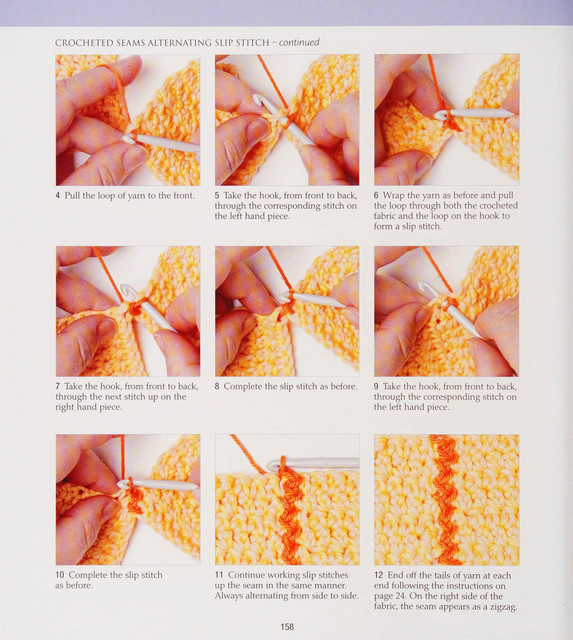 CROCHETED SEAMS ALTERNATING SLIP STITCH – continued

4 Pull the loop of yarn to the front.

5 Take the hook, from front to back, through the corresponding stitch on the left hand piece.

6 Wrap the yarn as before and pull the loop through both the crocheted fabric and the loop on the hook to form a slip stitch.

7 Take the hook, from front to back, through the next stitch up on the right hand piece.

8 Complete the slip stitch as before.

9 Take the hook, from front to back, through the corresponding stitch on the left hand piece.

10 Complete the slip stitch as before.

11 Continue working slip stitches up the seam in the same manner. Always alternating from side to side.

12 End off the tails of yarn at each end following the instructions on page 24. On the right side of the fabric, the seam appears as a zigzag.

158