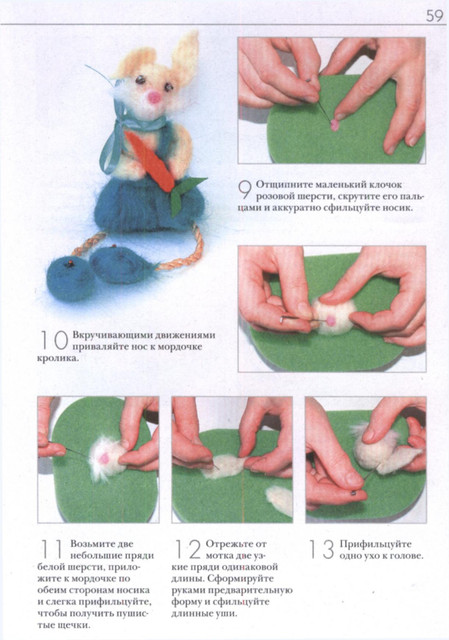 59

9 Отщипните маленький клочок розовой шерсти, скрутите его пальцами и аккуратно сфильцуйте носик.

10 Вкручивающими движениями приваляйте нос к мордочке кролика.

11 Возьмите две небольшие пряди белой шерсти, приложите к мордочке по обеим сторонам носика и слегка прифильцуйте, чтобы получить пушистые щечки.

12 Отрежьте от мотка две узкие пряди одинаковой длины. Сформируйте руками предварительную форму и сфильцуйте длинные уши.

13 Прифильцуйте одно ухо к голове.