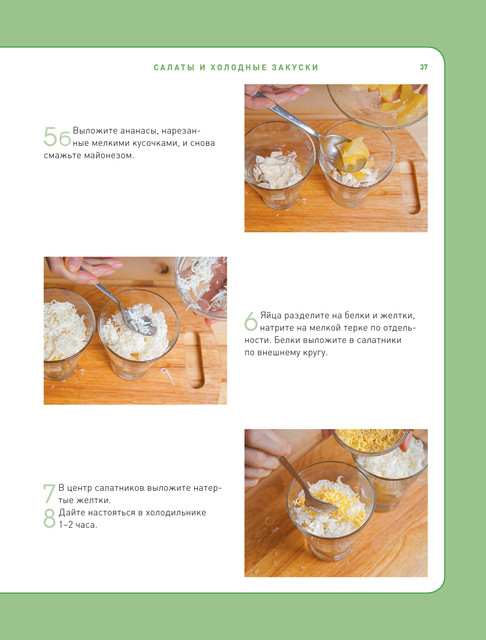 САЛАТЫ И ХОЛОДНЫЕ ЗАКУСКИ 37

5б Выложите ананасы, нарезанные мелкими кусочками, и снова смажьте майонезом.

6 Яйца разделите на белки и желтки, натрите на мелкой терке по отдельности. Белки выложите в салатники по внешнему кругу.

7 В центр салатников выложите натертые желтки.
8 Дайте настояться в холодильнике 1–2 часа.