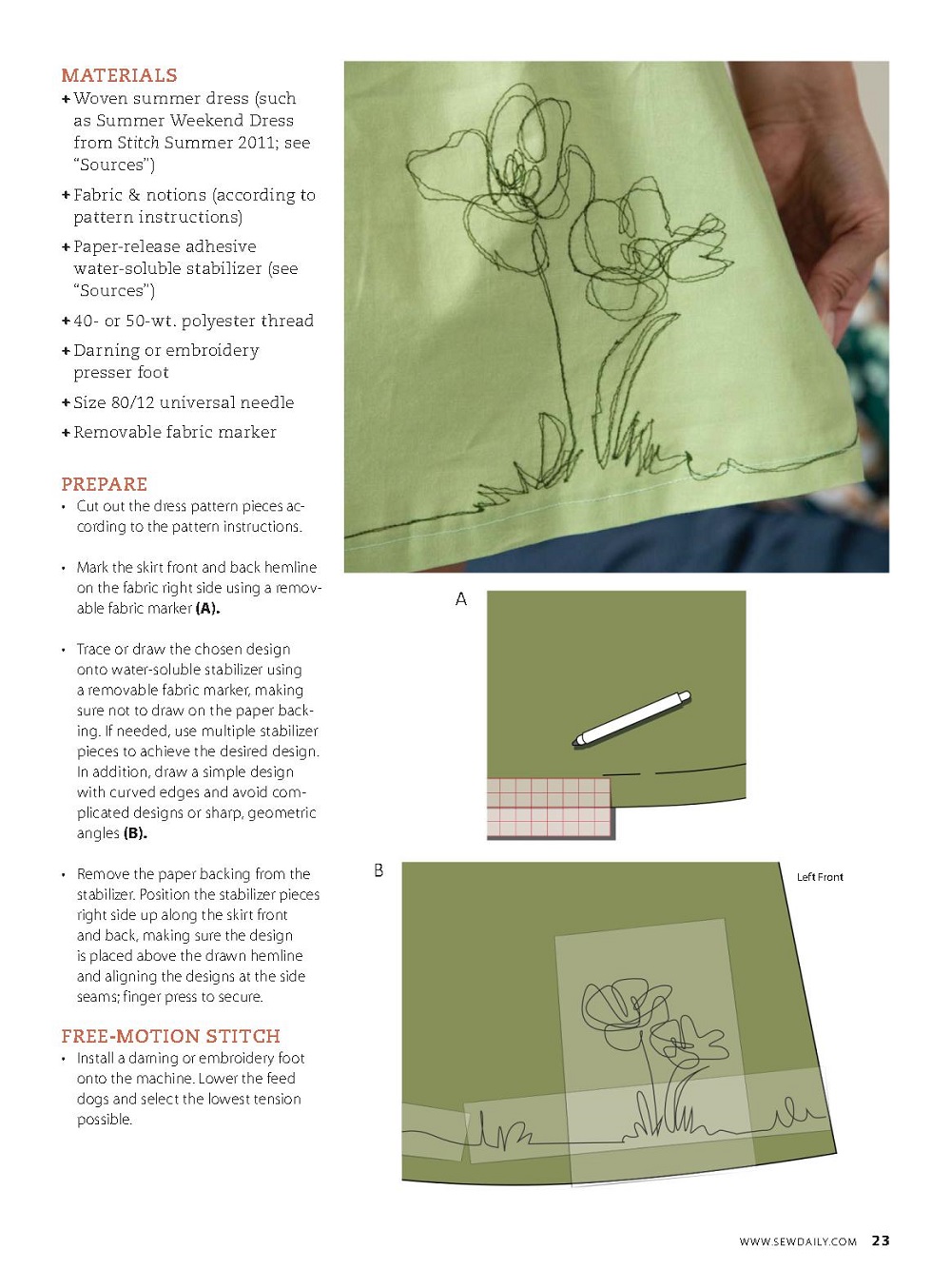 MATERIALS
+ Woven summer dress (such as Summer Weekend Dress from Stitch Summer 2011; see "Sources")
+ Fabric & notions (according to pattern instructions)
+ Paper-release adhesive water-soluble stabilizer (see "Sources")
+ 40- or 50-wt. polyester thread
+ Darning or embroidery presser foot
+ Size 80/12 universal needle
+ Removable fabric marker

PREPARE
• Cut out the dress pattern pieces according to the pattern instructions.

• Mark the skirt front and back hemline on the fabric right side using a removable fabric marker (A).

• Trace or draw the chosen design onto water-soluble stabilizer using a removable fabric marker, making sure not to draw on the paper backing. If needed, use multiple stabilizer pieces to achieve the desired design. In addition, draw a simple design with curved edges and avoid complicated designs or sharp, geometric angles (B).

• Remove the paper backing from the stabilizer. Position the stabilizer pieces right side up along the skirt front and back, making sure the design is placed above the drawn hemline and aligning the designs at the side seams; finger press to secure.

FREE-MOTION STITCH
• Install a darning or embroidery foot onto the machine. Lower the feed dogs and select the lowest tension possible.

A

B

Left Front

WWW.SEWDAILY.COM 23