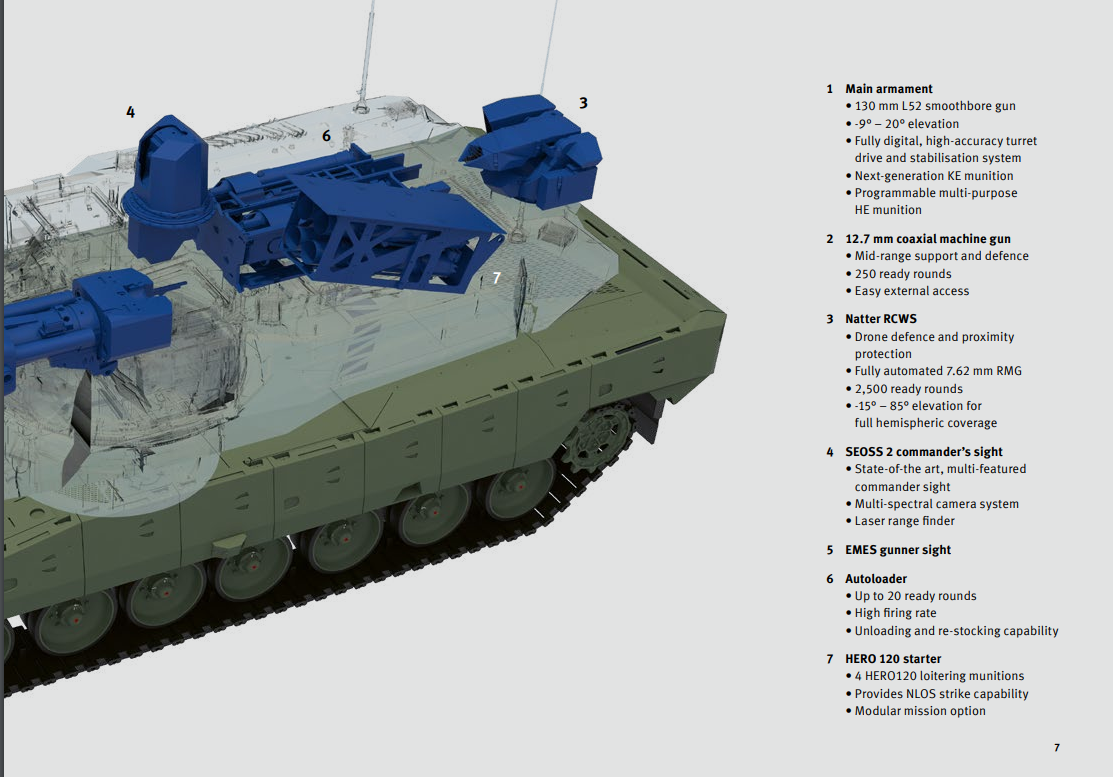 4

6

3

7

1 Main armament
• 130 mm L52 smoothbore gun
• -9° – 20° elevation
• Fully digital, high-accuracy turret drive and stabilisation system
• Next-generation KE munition
• Programmable multi-purpose HE munition

2 12.7 mm coaxial machine gun
• Mid-range support and defence
• 250 ready rounds
• Easy external access

3 Natter RCWS
• Drone defence and proximity protection
• Fully automated 7.62 mm RMG
• 2,500 ready rounds
• -15° – 85° elevation for full hemispheric coverage

4 SEOSS 2 commander's sight
• State-of-the art, multi-featured commander sight
• Multi-spectral camera system
• Laser range finder

5 EMES gunner sight

6 Autoloader
• Up to 20 ready rounds
• High firing rate
• Unloading and re-stocking capability

7 HERO 120 starter
• 4 HERO120 loitering munitions
• Provides NLOS strike capability
• Modular mission option

7