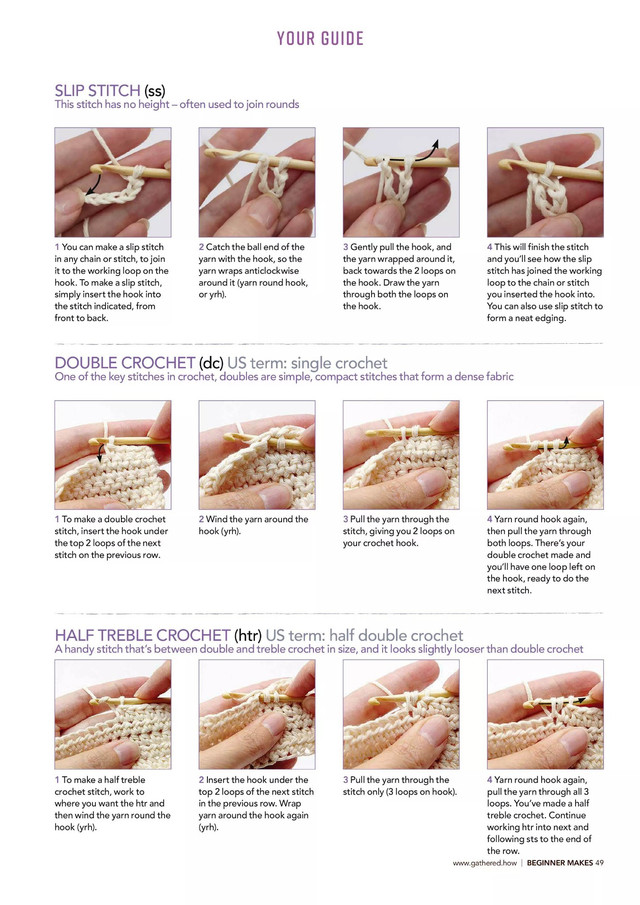 YOUR GUIDE

SLIP STITCH (ss)
This stitch has no height – often used to join rounds

1 You can make a slip stitch in any chain or stitch, to join it to the working loop on the hook. To make a slip stitch, simply insert the hook into the stitch indicated, from front to back.

2 Catch the ball end of the yarn with the hook, so the yarn wraps anticlockwise around it (yarn round hook, or yrh).

3 Gently pull the hook, and the yarn wrapped around it, back towards the 2 loops on the hook. Draw the yarn through both the loops on the hook.

4 This will finish the stitch and you'll see how the slip stitch has joined the working loop to the chain or stitch you inserted the hook into. You can also use slip stitch to form a neat edging.

DOUBLE CROCHET (dc) US term: single crochet
One of the key stitches in crochet, doubles are simple, compact stitches that form a dense fabric

1 To make a double crochet stitch, insert the hook under the top 2 loops of the next stitch on the previous row.

2 Wind the yarn around the hook (yrh).

3 Pull the yarn through the stitch, giving you 2 loops on your crochet hook.

4 Yarn round hook again, then pull the yarn through both loops. There's your double crochet made and you'll have one loop left on the hook, ready to do the next stitch.

HALF TREBLE CROCHET (htr) US term: half double crochet
A handy stitch that's between double and treble crochet in size, and it looks slightly looser than double crochet

1 To make a half treble crochet stitch, work to where you want the htr and then wind the yarn round the hook (yrh).

2 Insert the hook under the top 2 loops of the next stitch in the previous row. Wrap yarn around the hook again (yrh).

3 Pull the yarn through the stitch only (3 loops on hook).

4 Yarn round hook again, pull the yarn through all 3 loops. You've made a half treble crochet. Continue working htr into next and following sts to the end of the row.

www.gathered.how | BEGINNER MAKES 49