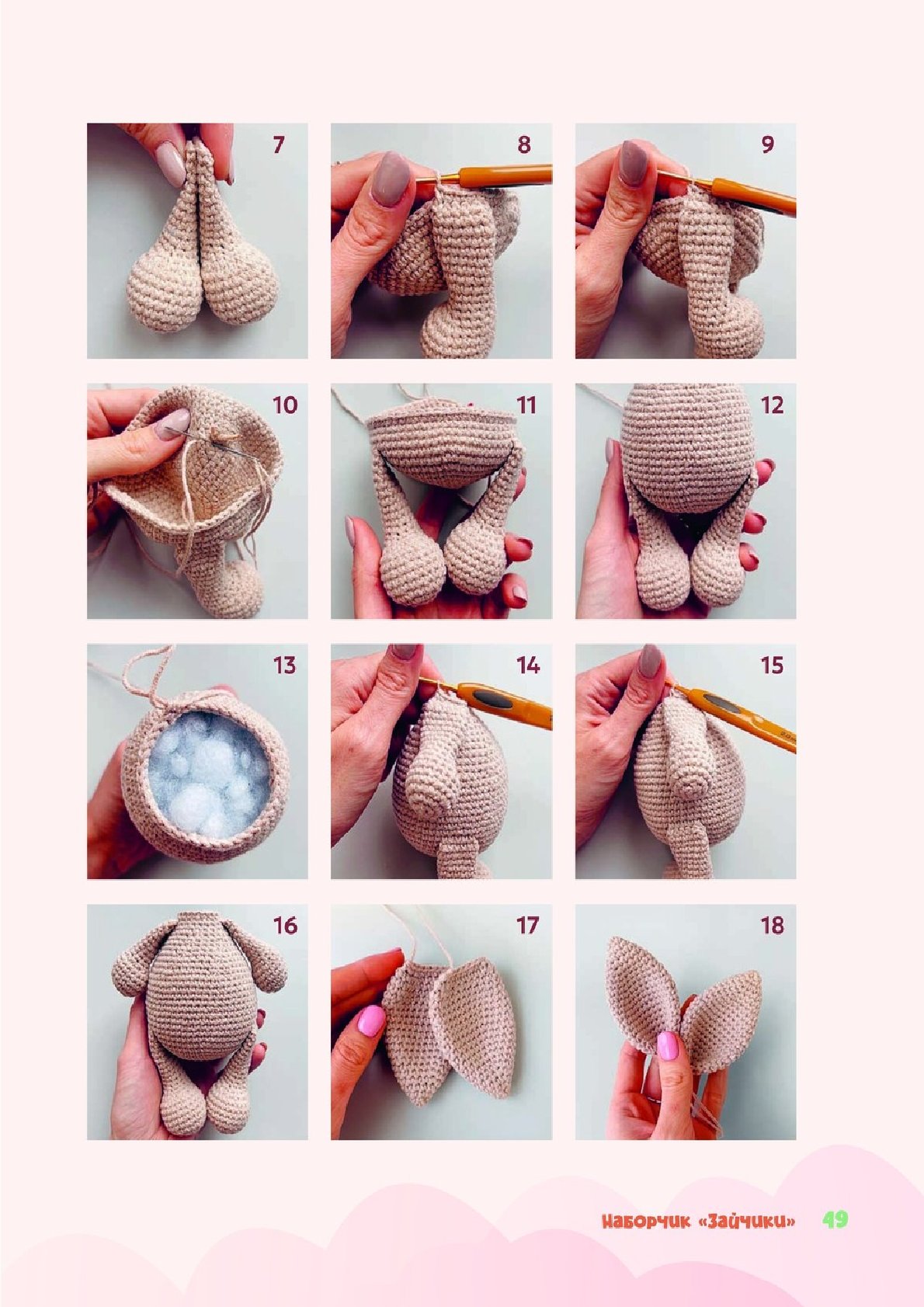 7

8

9

10

11

12

13

14

15

16

17

18

Наборчик «Зайчики» 49