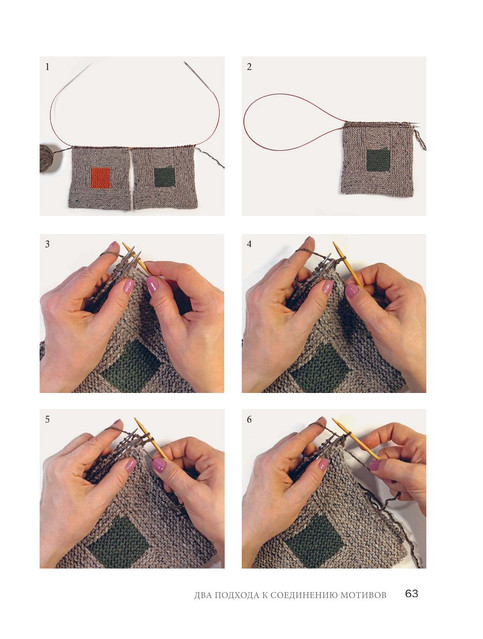 1

2

3

4

5

6

ДВА ПОДХОДА К СОЕДИНЕНИЮ МОТИВОВ 63