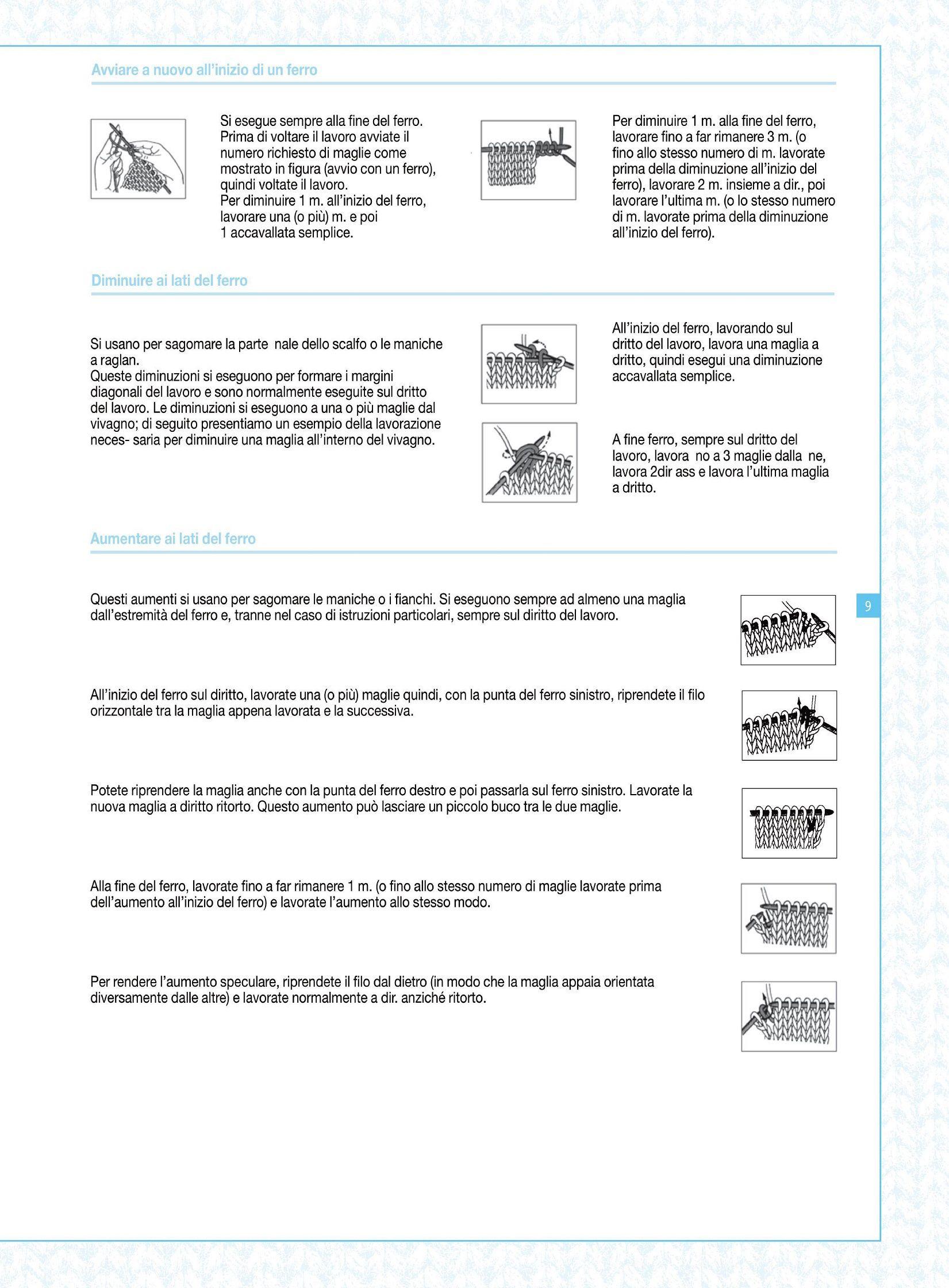 Avviare a nuovo all'inizio di un ferro

Si esegue sempre alla fine del ferro. Prima di voltare il lavoro avviate il numero richiesto di maglie come mostrato in figura (avvio con un ferro), quindi voltate il lavoro.
Per diminuire 1 m. all'inizio del ferro, lavorare una (o più) m. e poi 1 accavallata semplice.

Per diminuire 1 m. alla fine del ferro, lavorare fino a far rimanere 3 m. (o fino allo stesso numero di m. lavorate prima della diminuzione all'inizio del ferro), lavorare 2 m. insieme a dir., poi lavorare l'ultima m. (o lo stesso numero di m. lavorate prima della diminuzione all'inizio del ferro).

Diminuire ai lati del ferro

Si usano per sagomare la parte nale dello scalfo o le maniche a raglan.
Queste diminuzioni si eseguono per formare i margini diagonali del lavoro e sono normalmente eseguite sul dritto del lavoro. Le diminuzioni si eseguono a una o più maglie dal vivagno; di seguito presentiamo un esempio della lavorazione neces- saria per diminuire una maglia all'interno del vivagno.

All'inizio del ferro, lavorando sul dritto del lavoro, lavora una maglia a dritto, quindi esegui una diminuzione accavallata semplice.

A fine ferro, sempre sul dritto del lavoro, lavora no a 3 maglie dalla ne, lavora 2dir ass e lavora l'ultima maglia a dritto.

Aumentare ai lati del ferro

Questi aumenti si usano per sagomare le maniche o i fianchi. Si eseguono sempre ad almeno una maglia dall'estremità del ferro e, tranne nel caso di istruzioni particolari, sempre sul diritto del lavoro.

9

All'inizio del ferro sul diritto, lavorate una (o più) maglie quindi, con la punta del ferro sinistro, riprendete il filo orizzontale tra la maglia appena lavorata e la successiva.

Potete riprendere la maglia anche con la punta del ferro destro e poi passarla sul ferro sinistro. Lavorate la nuova maglia a diritto ritorto. Questo aumento può lasciare un piccolo buco tra le due maglie.

Alla fine del ferro, lavorate fino a far rimanere 1 m. (o fino allo stesso numero di maglie lavorate prima dell'aumento all'inizio del ferro) e lavorate l'aumento allo stesso modo.

Per rendere l'aumento speculare, riprendete il filo dal dietro (in modo che la maglia appaia orientata diversamente dalle altre) e lavorate normalmente a dir. anziché ritorto.