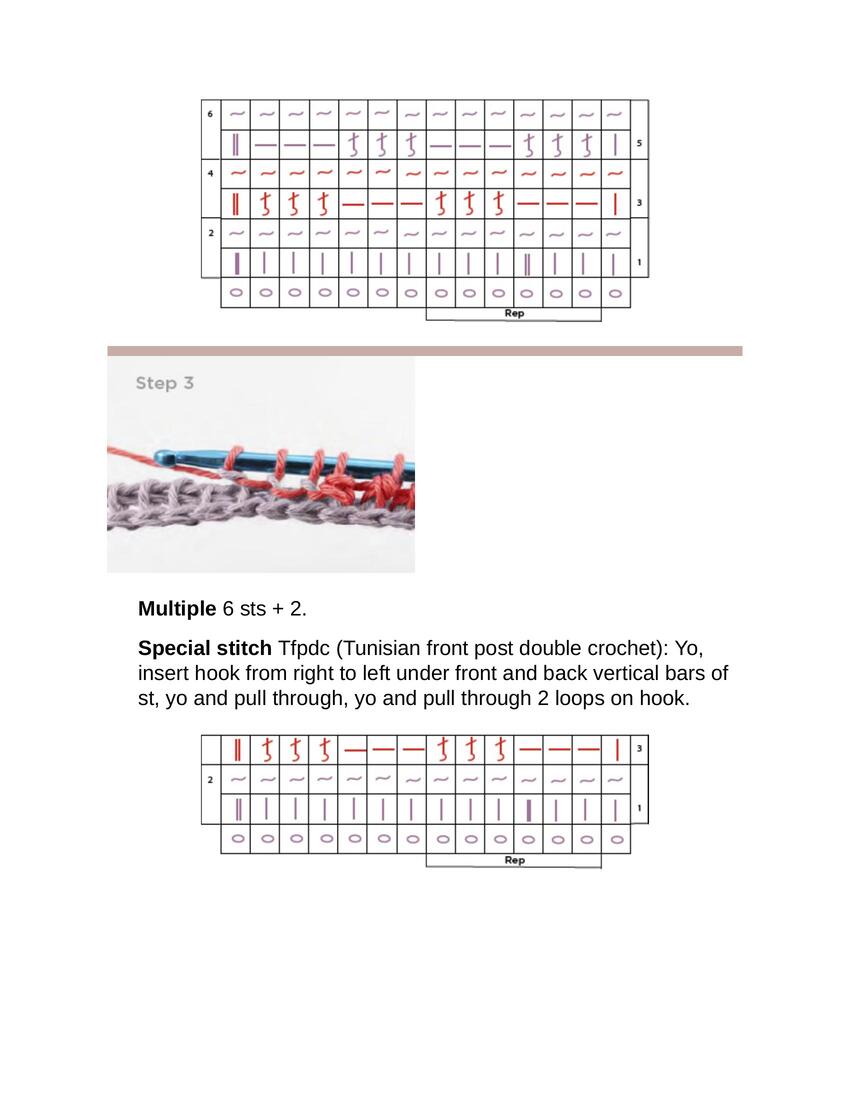 6
5
4
3
2
1
Rep

Step 3

**Multiple** 6 sts + 2.

**Special stitch** Tfpdc (Tunisian front post double crochet): Yo, insert hook from right to left under front and back vertical bars of st, yo and pull through, yo and pull through 2 loops on hook.

3
2
1
Rep