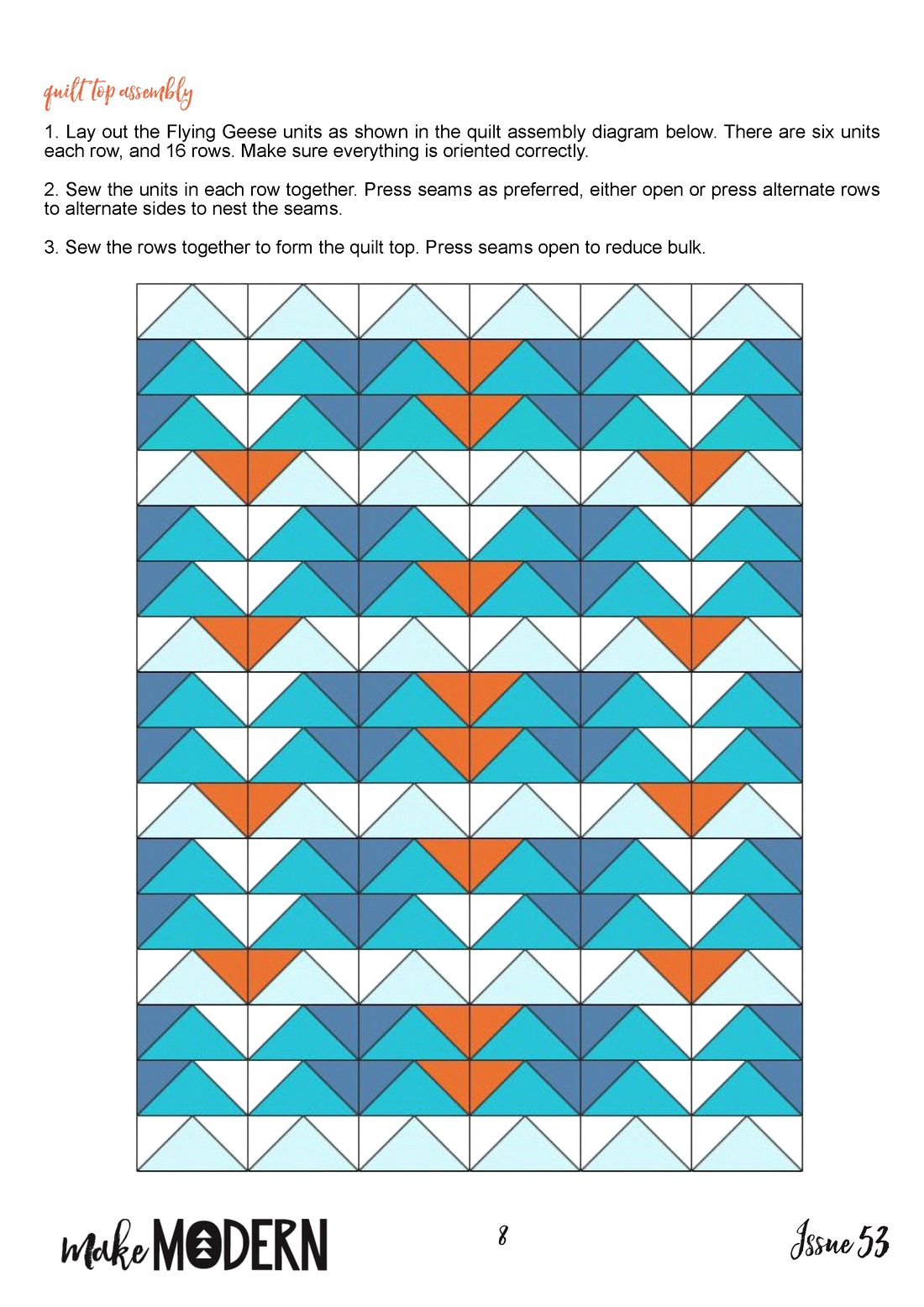 quilt top assembly

1. Lay out the Flying Geese units as shown in the quilt assembly diagram below. There are six units each row, and 16 rows. Make sure everything is oriented correctly.

2. Sew the units in each row together. Press seams as preferred, either open or press alternate rows to alternate sides to nest the seams.

3. Sew the rows together to form the quilt top. Press seams open to reduce bulk.

make MODERN

8

Issue 53