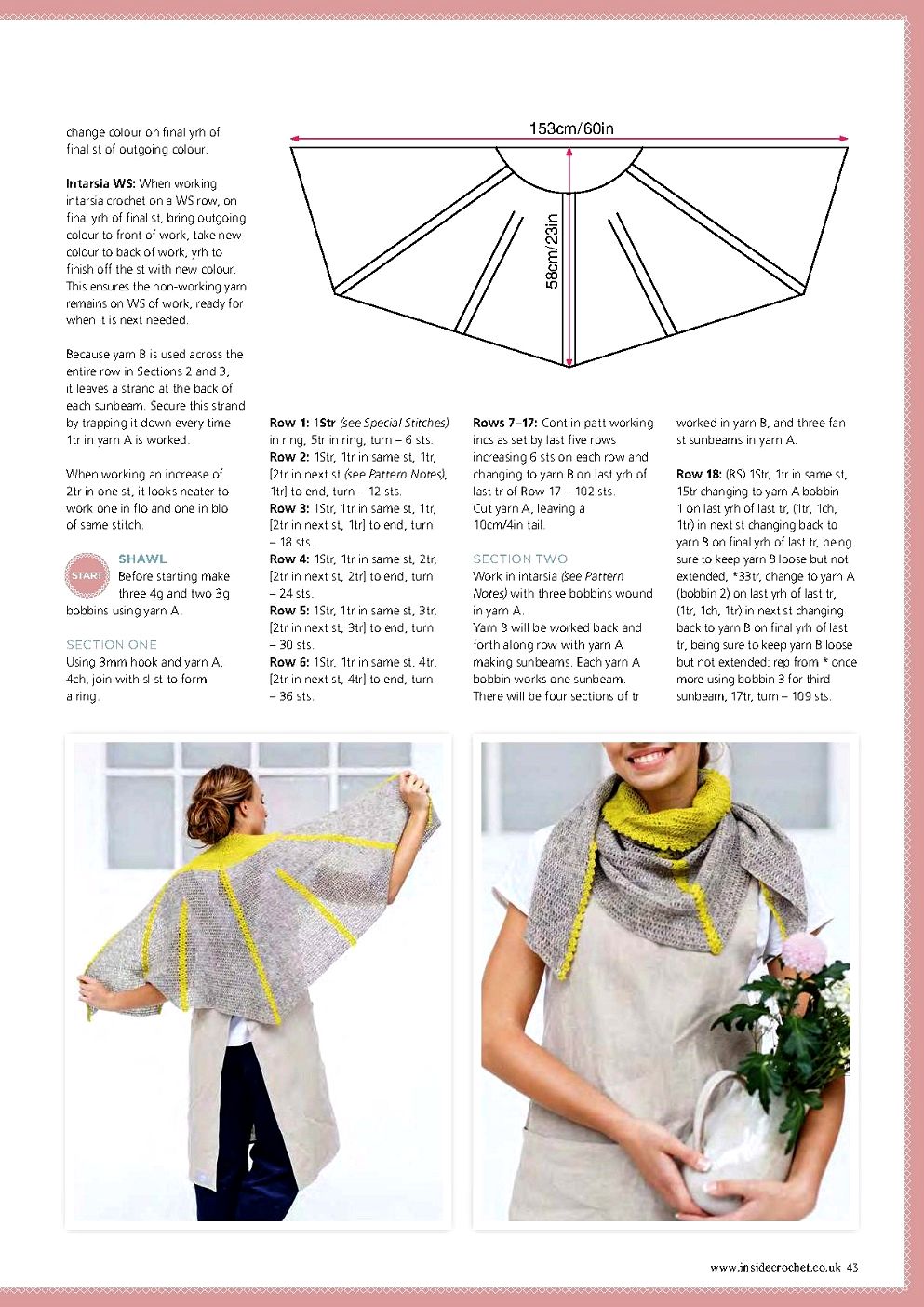 change colour on final yrh of final st of outgoing colour.

**Intarsia WS:** When working intarsia crochet on a WS row, on final yrh of final st, bring outgoing colour to front of work, take new colour to back of work, yrh to finish off the st with new colour. This ensures the non-working yarn remains on WS of work, ready for when it is next needed.

Because yarn B is used across the entire row in Sections 2 and 3, it leaves a strand at the back of each sunbeam. Secure this strand by trapping it down every time 1tr in yarn A is worked.

When working an increase of 2tr in one st, it looks neater to work one in flo and one in blo of same stitch.

START

SHAWL

Before starting make three 4g and two 3g bobbins using yarn A.

SECTION ONE

Using 3mm hook and yarn A, 4ch, join with sl st to form a ring.

153cm/60in

58cm/23in

**Row 1:** 1**Str** *(see Special Stitches)* in ring, 5tr in ring, turn – 6 sts.

**Row 2:** 1Str, 1tr in same st, 1tr, [2tr in next st *(see Pattern Notes)*, 1tr] to end, turn – 12 sts.

**Row 3:** 1Str, 1tr in same st, 1tr, [2tr in next st, 1tr] to end, turn – 18 sts.

**Row 4:** 1Str, 1tr in same st, 2tr, [2tr in next st, 2tr] to end, turn – 24 sts.

**Row 5:** 1Str, 1tr in same st, 3tr, [2tr in next st, 3tr] to end, turn – 30 sts.

**Row 6:** 1Str, 1tr in same st, 4tr, [2tr in next st, 4tr] to end, turn – 36 sts.

**Rows 7–17:** Cont in patt working incs as set by last five rows increasing 6 sts on each row and changing to yarn B on last yrh of last tr of Row 17 – 102 sts.

Cut yarn A, leaving a 10cm/4in tail.

SECTION TWO

Work in intarsia *(see Pattern Notes)* with three bobbins wound in yarn A.

Yarn B will be worked back and forth along row with yarn A making sunbeams. Each yarn A bobbin works one sunbeam.

There will be four sections of tr worked in yarn B, and three fan st sunbeams in yarn A.

**Row 18:** (RS) 1Str, 1tr in same st, 15tr changing to yarn A bobbin 1 on last yrh of last tr, (1tr, 1ch, 1tr) in next st changing back to yarn B on final yrh of last tr, being sure to keep yarn B loose but not extended, *33tr, change to yarn A (bobbin 2) on last yrh of last tr, (1tr, 1ch, 1tr) in next st changing back to yarn B on final yrh of last tr, being sure to keep yarn B loose but not extended; rep from * once more using bobbin 3 for third sunbeam, 17tr, turn – 109 sts.

www.insidecrochet.co.uk 43