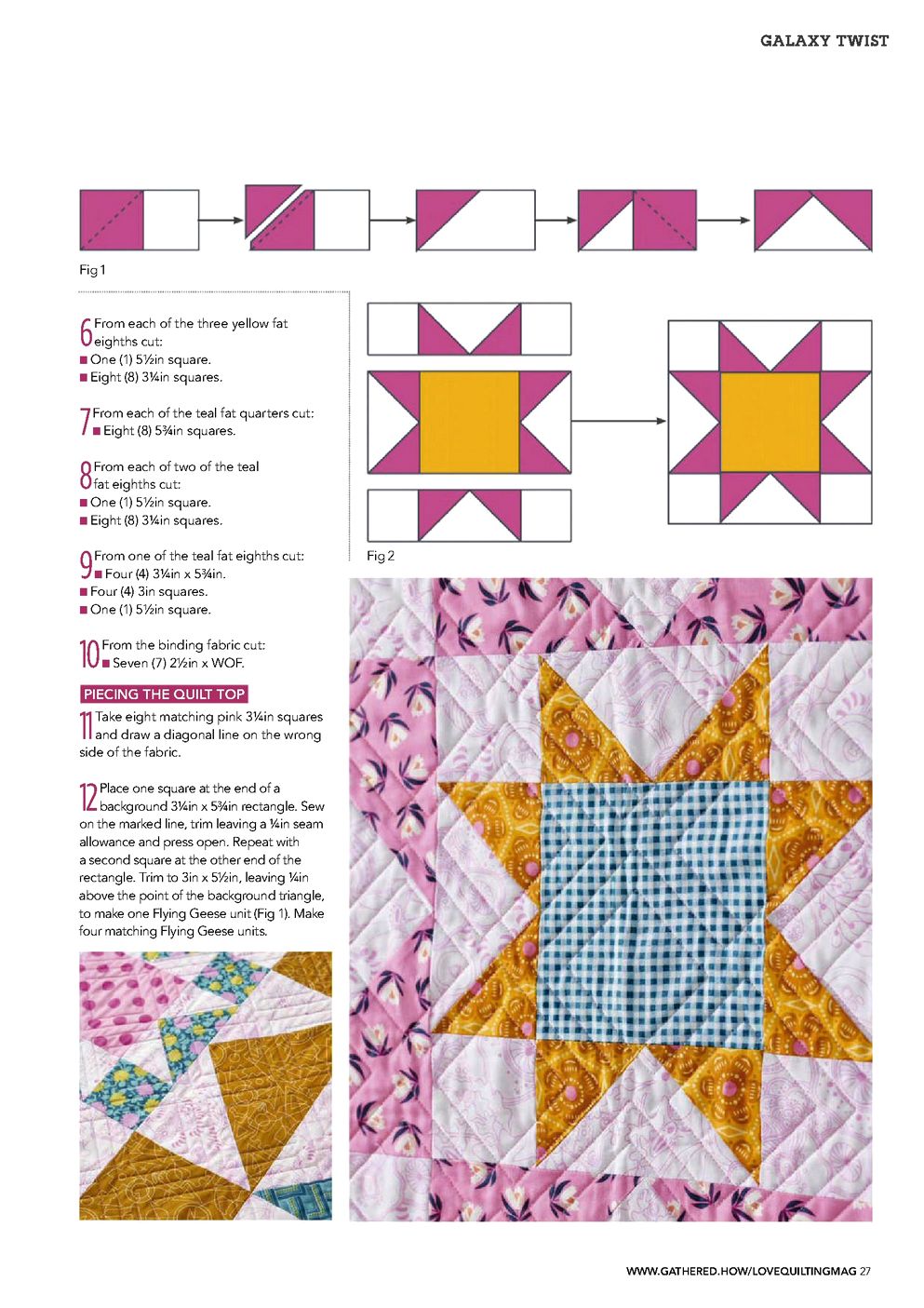 GALAXY TWIST

Fig 1

6 From each of the three yellow fat eighths cut:
■ One (1) 5½in square.
■ Eight (8) 3¼in squares.

7 From each of the teal fat quarters cut:
■ Eight (8) 5¾in squares.

8 From each of two of the teal fat eighths cut:
■ One (1) 5½in square.
■ Eight (8) 3¼in squares.

9 From one of the teal fat eighths cut:
■ Four (4) 3¼in x 5¾in.
■ Four (4) 3in squares.
■ One (1) 5½in square.

10 From the binding fabric cut:
■ Seven (7) 2½in x WOF.

PIECING THE QUILT TOP

11 Take eight matching pink 3¼in squares and draw a diagonal line on the wrong side of the fabric.

12 Place one square at the end of a background 3¼in x 5¾in rectangle. Sew on the marked line, trim leaving a ¼in seam allowance and press open. Repeat with a second square at the other end of the rectangle. Trim to 3in x 5½in, leaving ¼in above the point of the background triangle, to make one Flying Geese unit (Fig 1). Make four matching Flying Geese units.

Fig 2

WWW.GATHERED.HOW/LOVEQUILTINGMAG 27