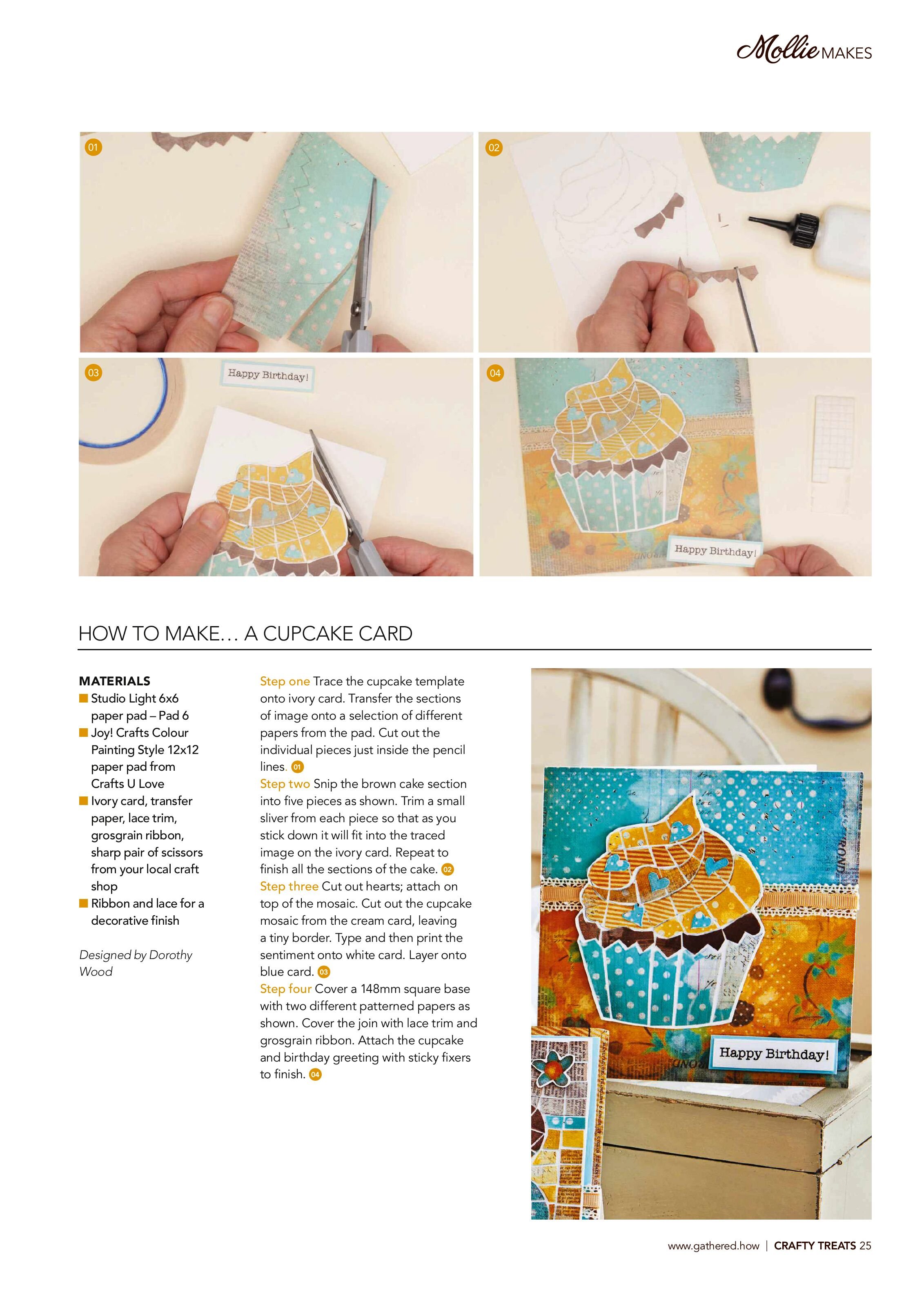 Mollie MAKES

01

02

03

Happy Birthday!

04

Happy Birthday!

HOW TO MAKE… A CUPCAKE CARD

MATERIALS
■ Studio Light 6x6 paper pad – Pad 6
■ Joy! Crafts Colour Painting Style 12x12 paper pad from Crafts U Love
■ Ivory card, transfer paper, lace trim, grosgrain ribbon, sharp pair of scissors from your local craft shop
■ Ribbon and lace for a decorative finish

Designed by Dorothy Wood

Step one Trace the cupcake template onto ivory card. Transfer the sections of image onto a selection of different papers from the pad. Cut out the individual pieces just inside the pencil lines. 01
Step two Snip the brown cake section into five pieces as shown. Trim a small sliver from each piece so that as you stick down it will fit into the traced image on the ivory card. Repeat to finish all the sections of the cake. 02
Step three Cut out hearts; attach on top of the mosaic. Cut out the cupcake mosaic from the cream card, leaving a tiny border. Type and then print the sentiment onto white card. Layer onto blue card. 03
Step four Cover a 148mm square base with two different patterned papers as shown. Cover the join with lace trim and grosgrain ribbon. Attach the cupcake and birthday greeting with sticky fixers to finish. 04

Happy Birthday!

www.gathered.how | CRAFTY TREATS 25