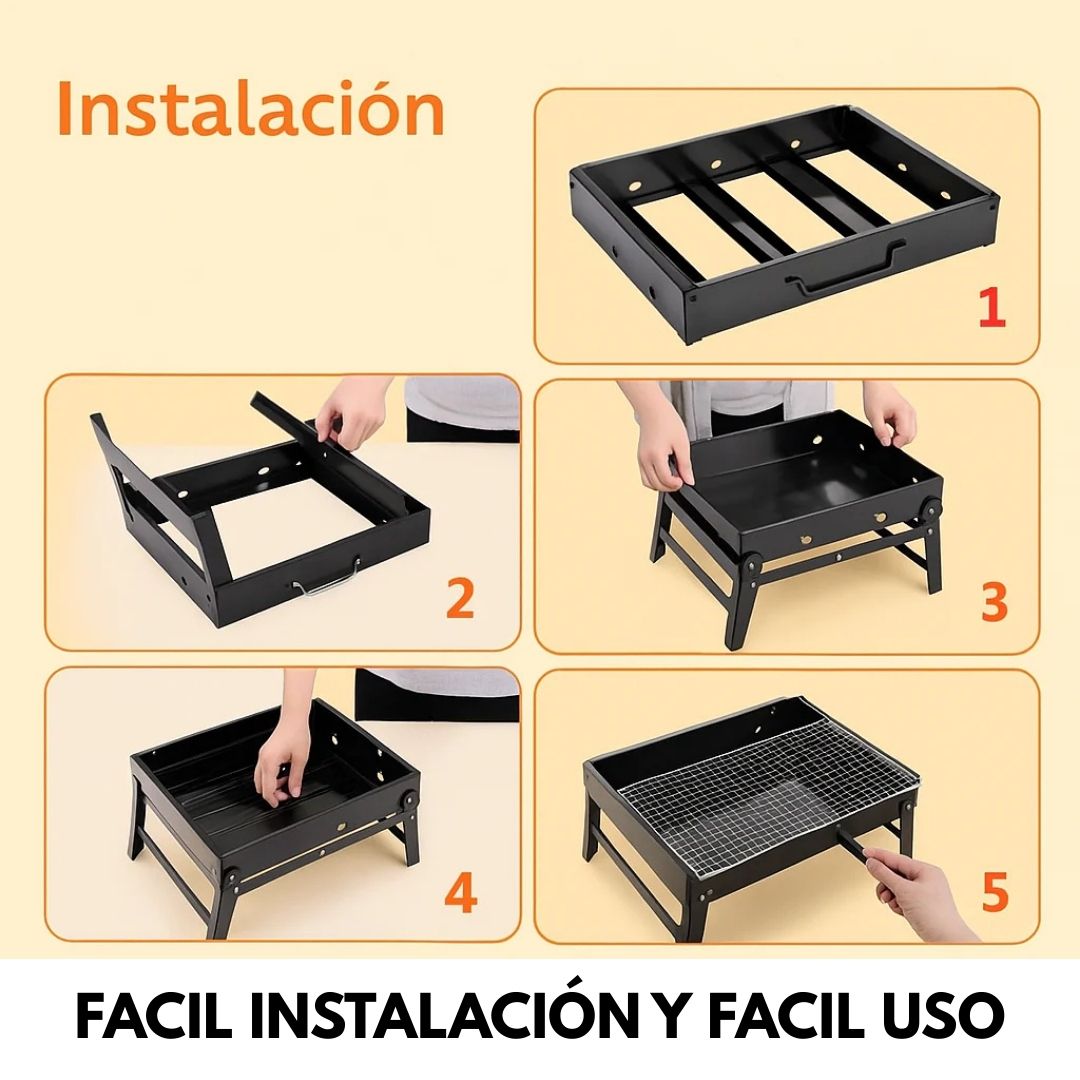 Instalación

1

2

3

4

5

FACIL INSTALACIÓN Y FACIL USO