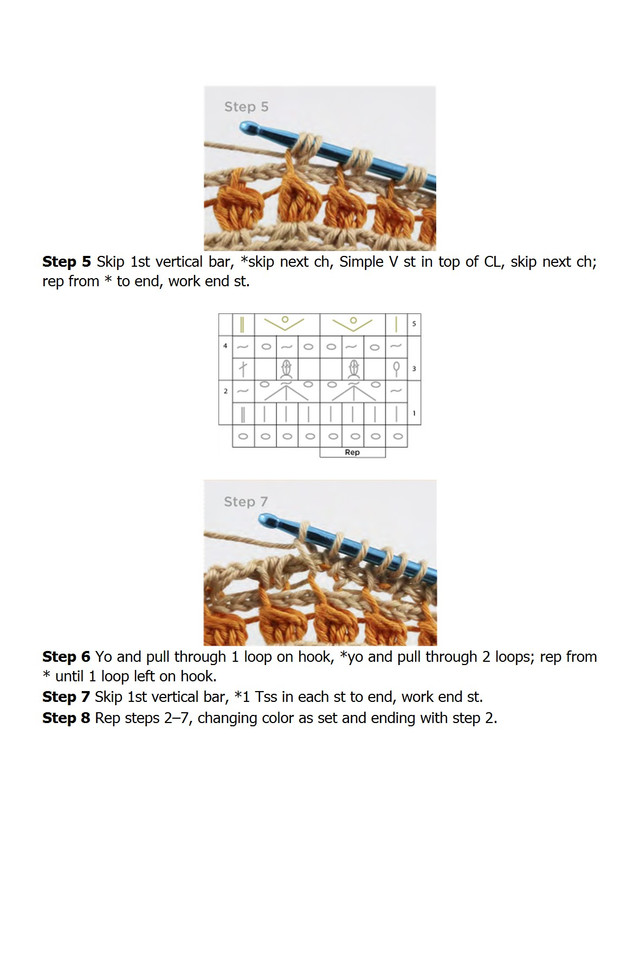 Step 5

**Step 5** Skip 1st vertical bar, *skip next ch, Simple V st in top of CL, skip next ch; rep from * to end, work end st.

5
4
3
2
1
Rep

Step 7

**Step 6** Yo and pull through 1 loop on hook, *yo and pull through 2 loops; rep from * until 1 loop left on hook.
**Step 7** Skip 1st vertical bar, *1 Tss in each st to end, work end st.
**Step 8** Rep steps 2–7, changing color as set and ending with step 2.